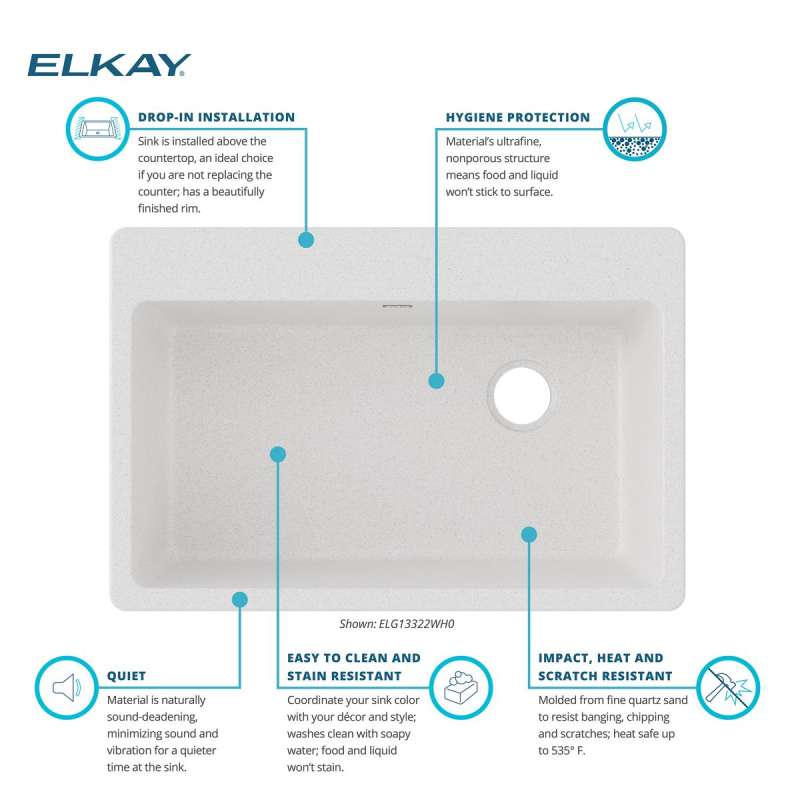 ELKAY

DROP-IN INSTALLATION
Sink is installed above the countertop, an ideal choice if you are not replacing the counter; has a beautifully finished rim.

HYGIENE PROTECTION
Material's ultrafine, nonporous structure means food and liquid won't stick to surface.

Shown: ELG13322WH0

QUIET
Material is naturally sound-deadening, minimizing sound and vibration for a quieter time at the sink.

EASY TO CLEAN AND STAIN RESISTANT
Coordinate your sink color with your décor and style; washes clean with soapy water; food and liquid won't stain.

IMPACT, HEAT AND SCRATCH RESISTANT
Molded from fine quartz sand to resist banging, chipping and scratches; heat safe up to 535° F.