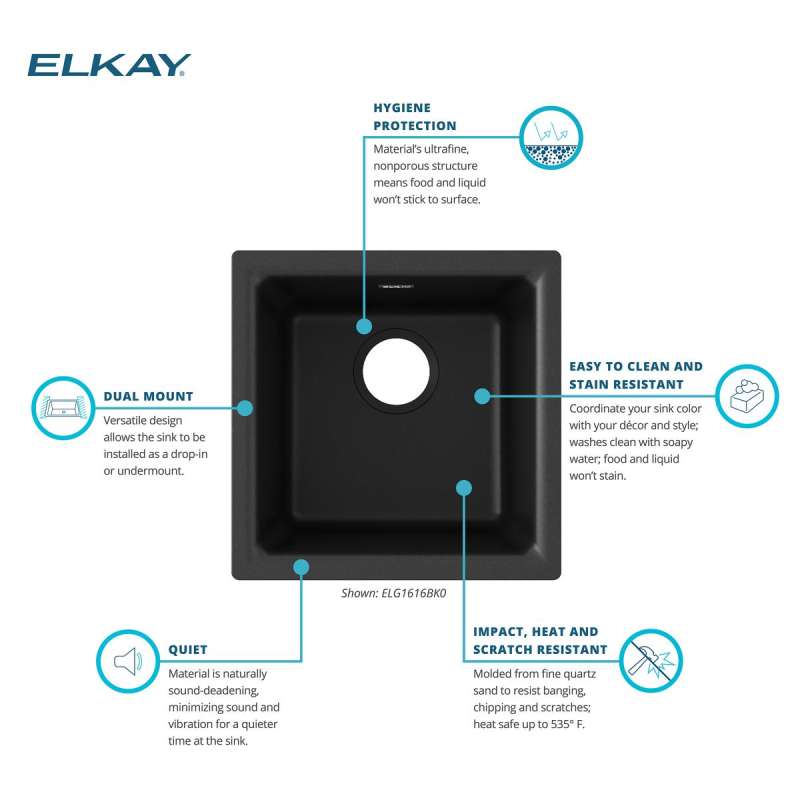 ELKAY

HYGIENE PROTECTION
Material's ultrafine, nonporous structure means food and liquid won't stick to surface.

DUAL MOUNT
Versatile design allows the sink to be installed as a drop-in or undermount.

EASY TO CLEAN AND STAIN RESISTANT
Coordinate your sink color with your décor and style; washes clean with soapy water; food and liquid won't stain.

Shown: ELG1616BK0

QUIET
Material is naturally sound-deadening, minimizing sound and vibration for a quieter time at the sink.

IMPACT, HEAT AND SCRATCH RESISTANT
Molded from fine quartz sand to resist banging, chipping and scratches; heat safe up to 535° F.