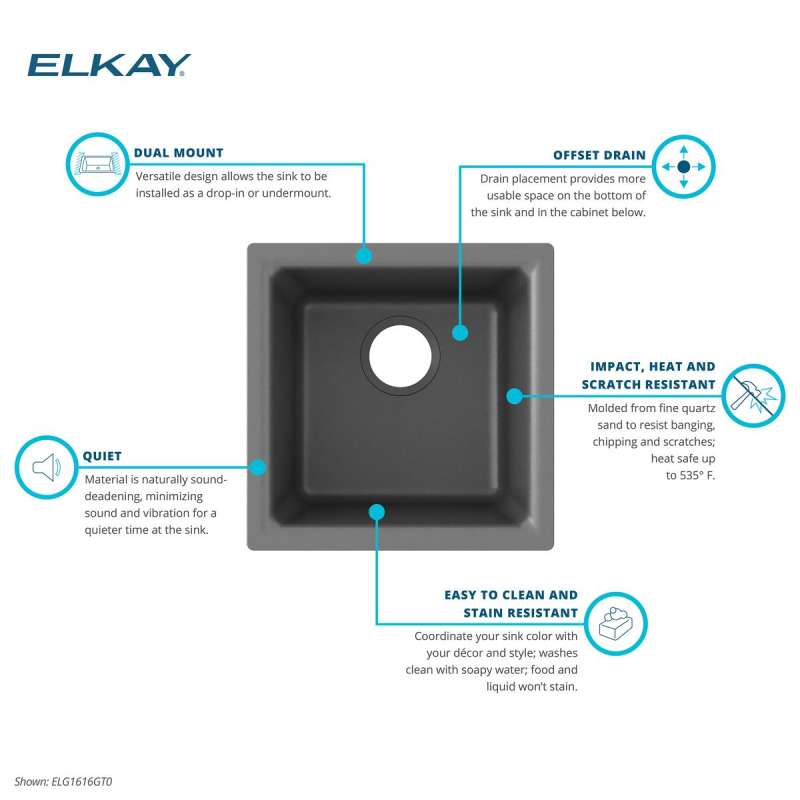 ELKAY

DUAL MOUNT
Versatile design allows the sink to be installed as a drop-in or undermount.

OFFSET DRAIN
Drain placement provides more usable space on the bottom of the sink and in the cabinet below.

IMPACT, HEAT AND SCRATCH RESISTANT
Molded from fine quartz sand to resist banging, chipping and scratches; heat safe up to 535° F.

QUIET
Material is naturally sound-deadening, minimizing sound and vibration for a quieter time at the sink.

EASY TO CLEAN AND STAIN RESISTANT
Coordinate your sink color with your décor and style; washes clean with soapy water; food and liquid won't stain.

Shown: ELG1616GT0