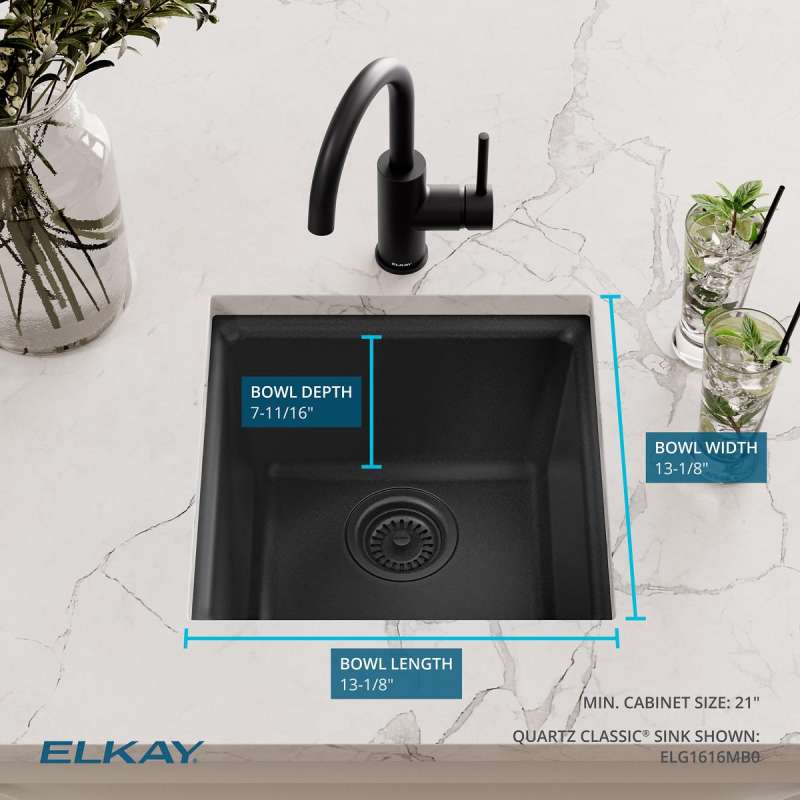 ELKAY

BOWL DEPTH
7-11/16"

BOWL WIDTH
13-1/8"

BOWL LENGTH
13-1/8"

MIN. CABINET SIZE: 21"

QUARTZ CLASSIC® SINK SHOWN:
ELG1616MB0

ELKAY