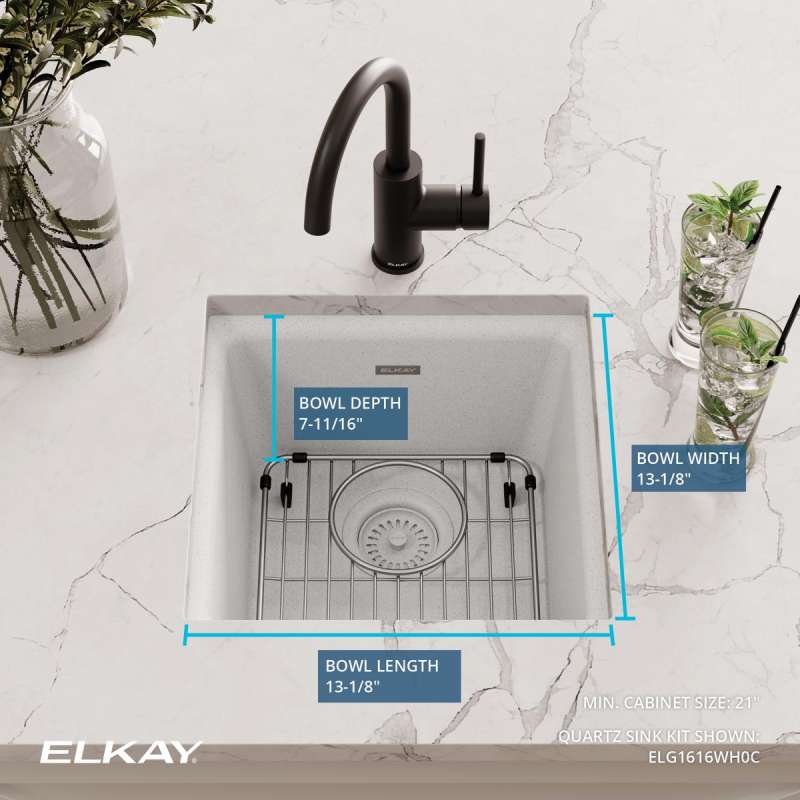 ELKAY

ELKAY

BOWL DEPTH
7-11/16"

BOWL WIDTH
13-1/8"

BOWL LENGTH
13-1/8"

MIN. CABINET SIZE: 21"

QUARTZ SINK KIT SHOWN:
ELG1616WH0C

ELKAY