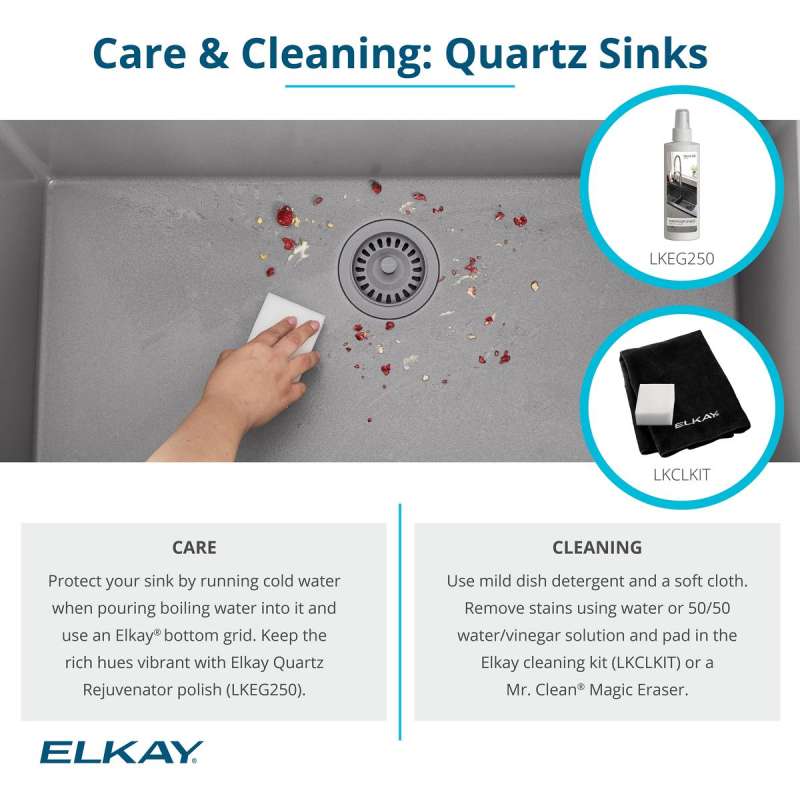 Care & Cleaning: Quartz Sinks

LKEG250

ELKAY

LKCLKIT

CARE

Protect your sink by running cold water when pouring boiling water into it and use an Elkay® bottom grid. Keep the rich hues vibrant with Elkay Quartz Rejuvenator polish (LKEG250).

CLEANING

Use mild dish detergent and a soft cloth. Remove stains using water or 50/50 water/vinegar solution and pad in the Elkay cleaning kit (LKCLKIT) or a Mr. Clean® Magic Eraser.

ELKAY