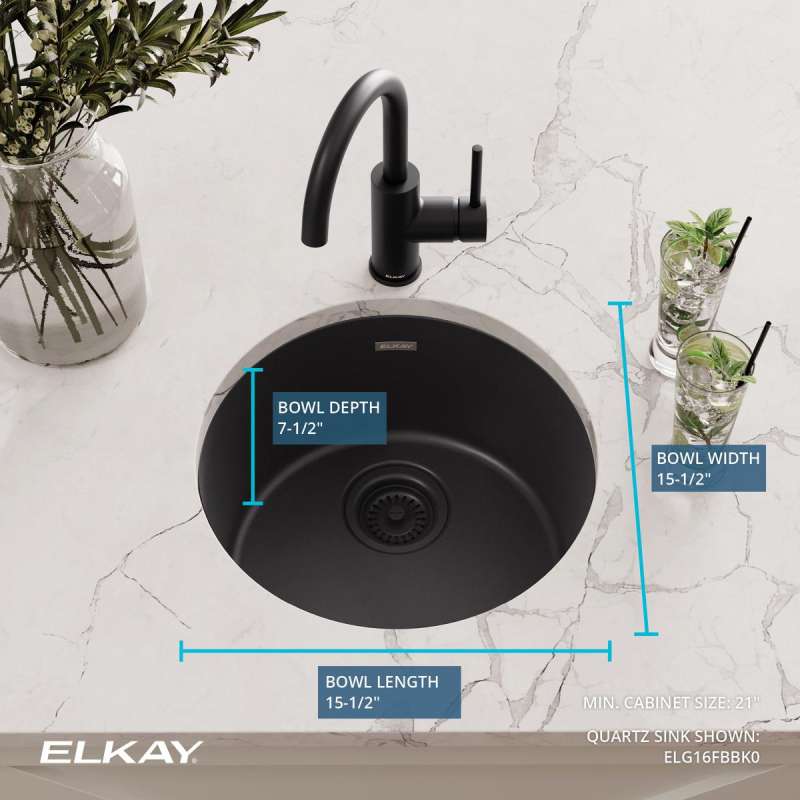 ELKAY

ELKAY

BOWL DEPTH
7-1/2"

BOWL WIDTH
15-1/2"

BOWL LENGTH
15-1/2"

MIN. CABINET SIZE: 21"

ELKAY

QUARTZ SINK SHOWN:
ELG16FBBK0