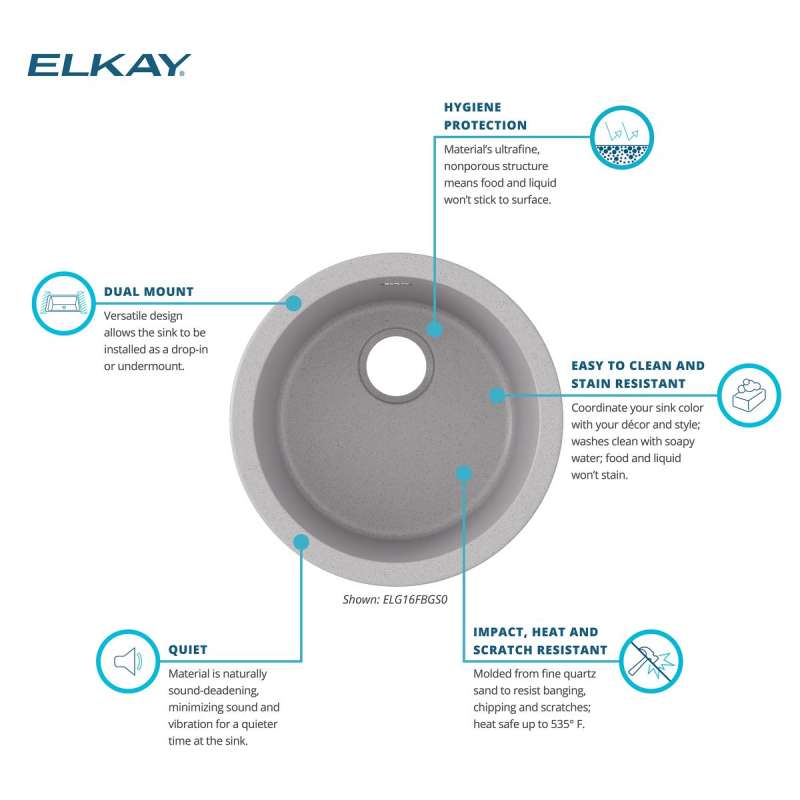 ELKAY

HYGIENE PROTECTION
Material's ultrafine, nonporous structure means food and liquid won't stick to surface.

DUAL MOUNT
Versatile design allows the sink to be installed as a drop-in or undermount.

EASY TO CLEAN AND STAIN RESISTANT
Coordinate your sink color with your décor and style; washes clean with soapy water; food and liquid won't stain.

Shown: ELG16FBGS0

QUIET
Material is naturally sound-deadening, minimizing sound and vibration for a quieter time at the sink.

IMPACT, HEAT AND SCRATCH RESISTANT
Molded from fine quartz sand to resist banging, chipping and scratches; heat safe up to 535° F.