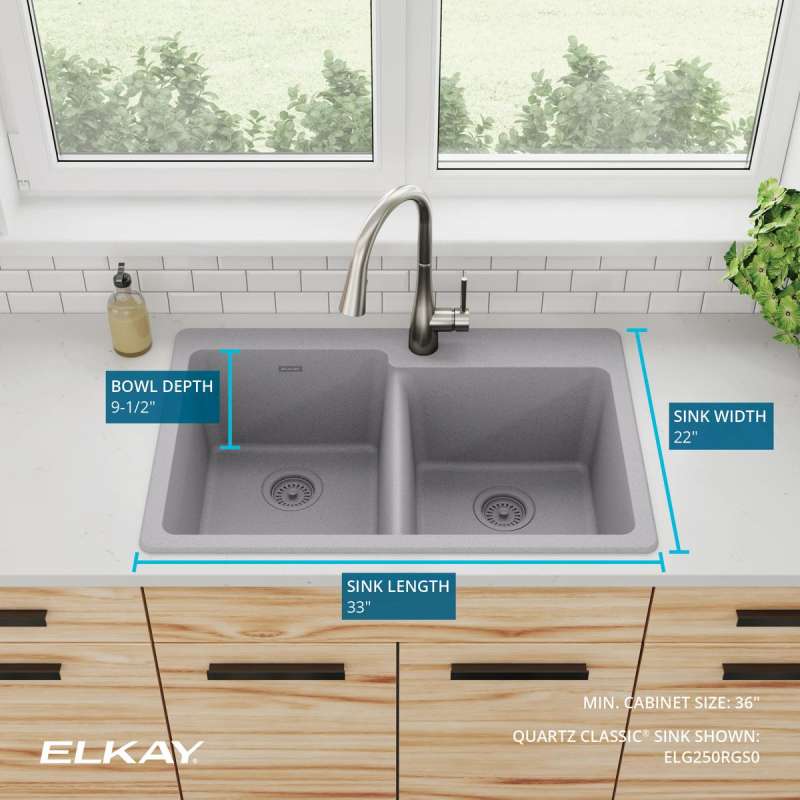 BOWL DEPTH
9-1/2"

SINK WIDTH
22"

SINK LENGTH
33"

MIN. CABINET SIZE: 36"

QUARTZ CLASSIC® SINK SHOWN:
ELG250RGS0

ELKAY.