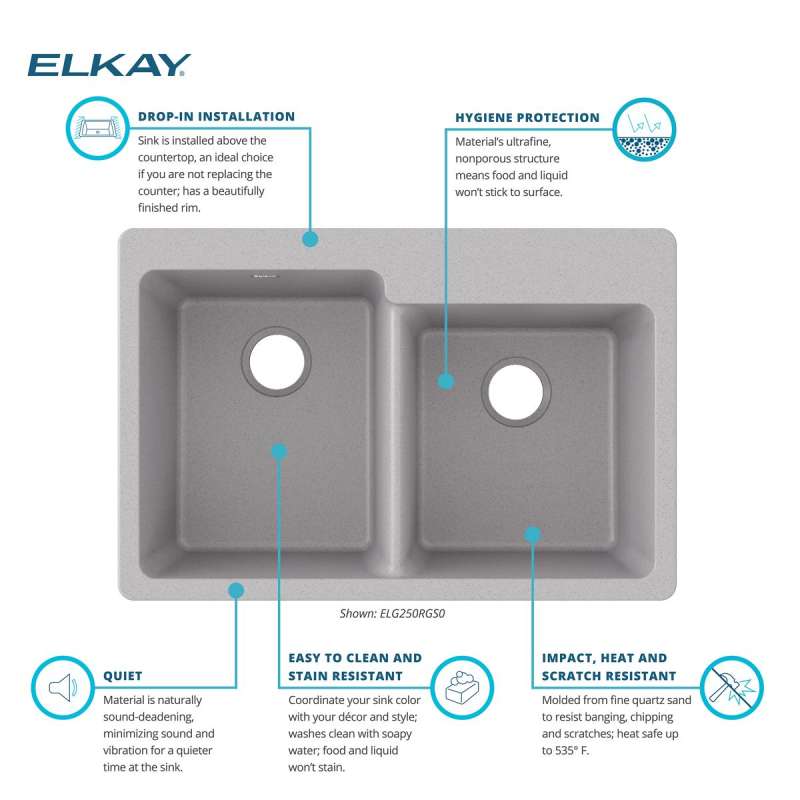 ELKAY

DROP-IN INSTALLATION
Sink is installed above the countertop, an ideal choice if you are not replacing the counter; has a beautifully finished rim.

HYGIENE PROTECTION
Material's ultrafine, nonporous structure means food and liquid won't stick to surface.

Shown: ELG250RGS0

QUIET
Material is naturally sound-deadening, minimizing sound and vibration for a quieter time at the sink.

EASY TO CLEAN AND STAIN RESISTANT
Coordinate your sink color with your décor and style; washes clean with soapy water; food and liquid won't stain.

IMPACT, HEAT AND SCRATCH RESISTANT
Molded from fine quartz sand to resist banging, chipping and scratches; heat safe up to 535° F.