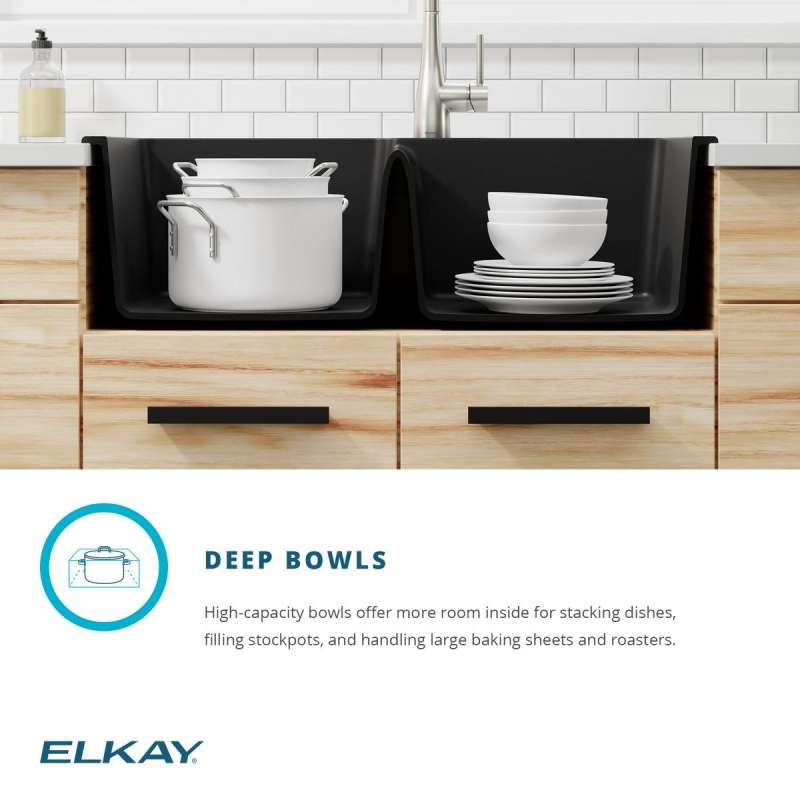 DEEP BOWLS

High-capacity bowls offer more room inside for stacking dishes, filling stockpots, and handling large baking sheets and roasters.

ELKAY