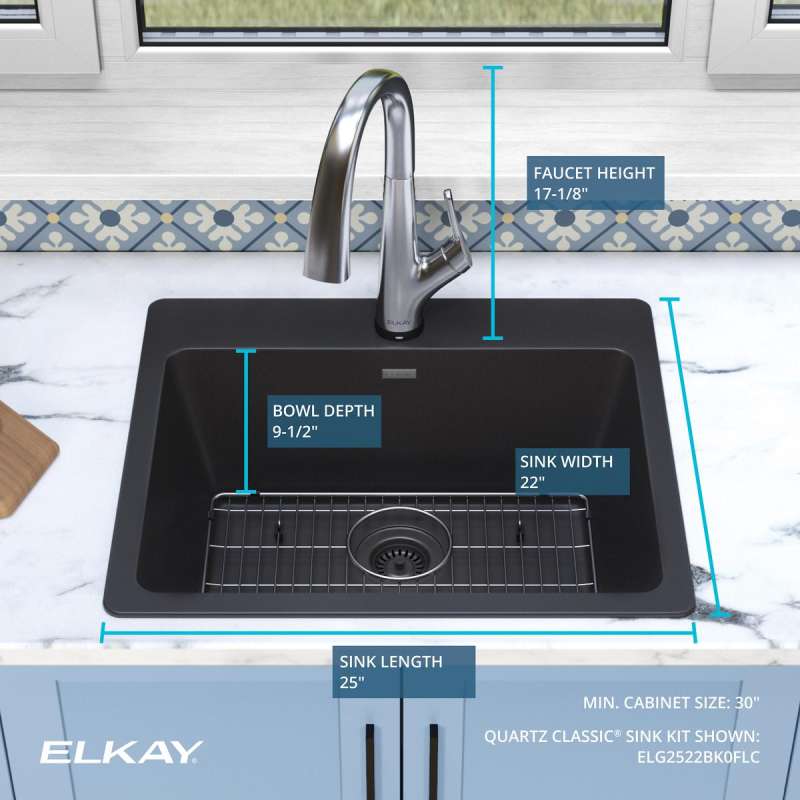 FAUCET HEIGHT
17-1/8"

ELKAY

BOWL DEPTH
9-1/2"

SINK WIDTH
22"

SINK LENGTH
25"

MIN. CABINET SIZE: 30"

QUARTZ CLASSIC® SINK KIT SHOWN:
ELG2522BK0FLC

ELKAY