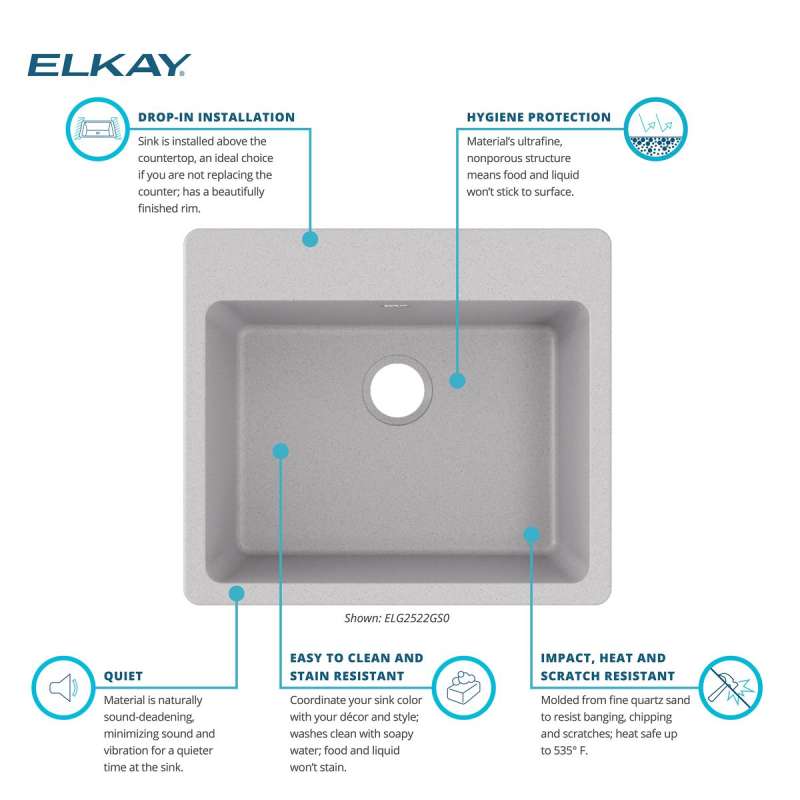 ELKAY

DROP-IN INSTALLATION
Sink is installed above the countertop, an ideal choice if you are not replacing the counter; has a beautifully finished rim.

HYGIENE PROTECTION
Material's ultrafine, nonporous structure means food and liquid won't stick to surface.

Shown: ELG2522GS0

QUIET
Material is naturally sound-deadening, minimizing sound and vibration for a quieter time at the sink.

EASY TO CLEAN AND STAIN RESISTANT
Coordinate your sink color with your décor and style; washes clean with soapy water; food and liquid won't stain.

IMPACT, HEAT AND SCRATCH RESISTANT
Molded from fine quartz sand to resist banging, chipping and scratches; heat safe up to 535° F.