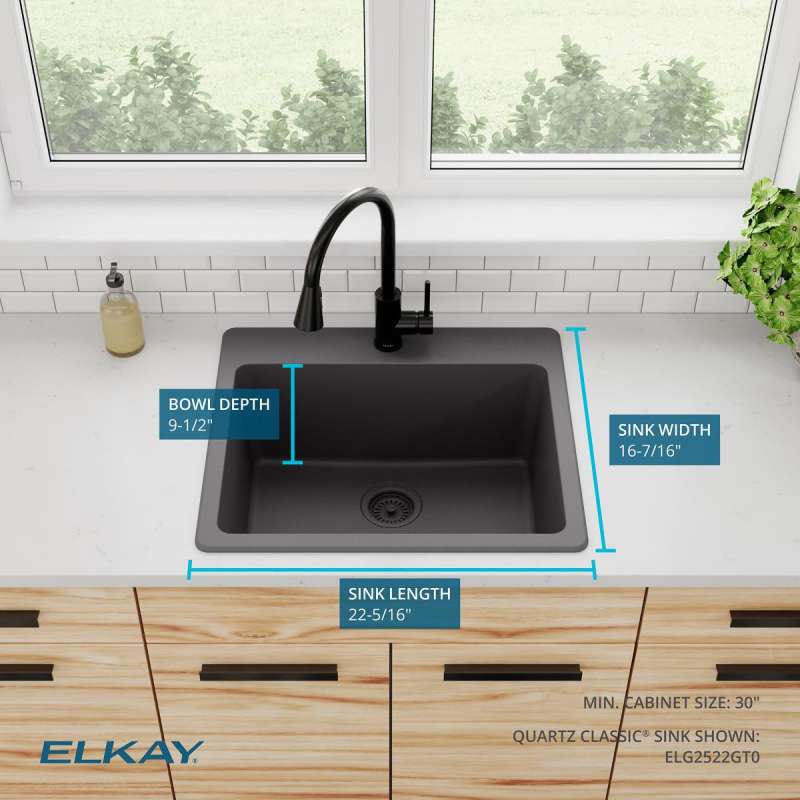 BOWL DEPTH
9-1/2"

SINK WIDTH
16-7/16"

SINK LENGTH
22-5/16"

MIN. CABINET SIZE: 30"

QUARTZ CLASSIC® SINK SHOWN:
ELG2522GT0

ELKAY