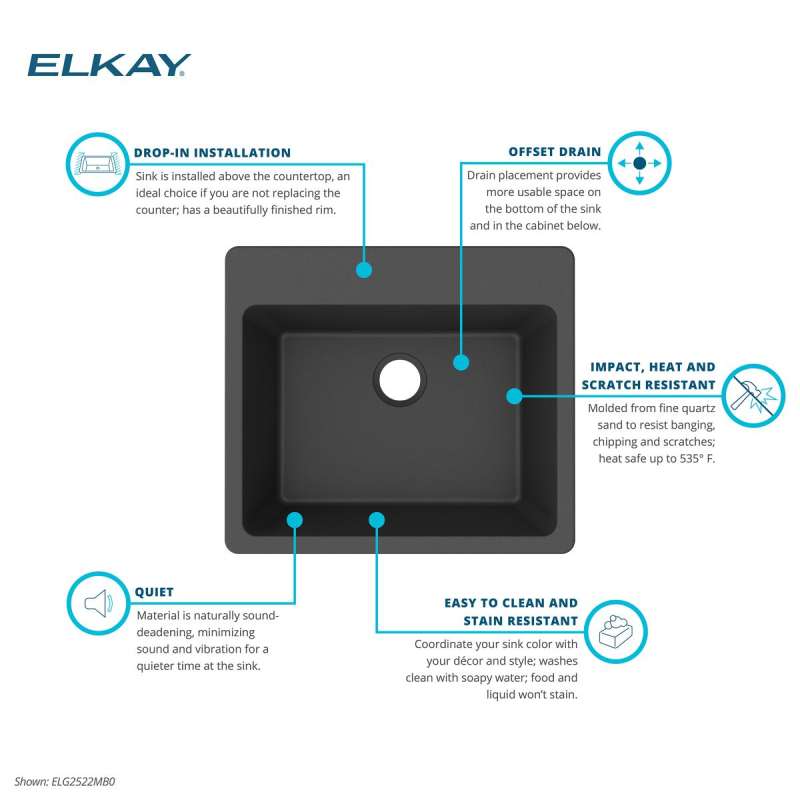 ELKAY

DROP-IN INSTALLATION
Sink is installed above the countertop, an ideal choice if you are not replacing the counter; has a beautifully finished rim.

OFFSET DRAIN
Drain placement provides more usable space on the bottom of the sink and in the cabinet below.

IMPACT, HEAT AND SCRATCH RESISTANT
Molded from fine quartz sand to resist banging, chipping and scratches; heat safe up to 535° F.

QUIET
Material is naturally sound-deadening, minimizing sound and vibration for a quieter time at the sink.

EASY TO CLEAN AND STAIN RESISTANT
Coordinate your sink color with your décor and style; washes clean with soapy water; food and liquid won't stain.

Shown: ELG2522MB0