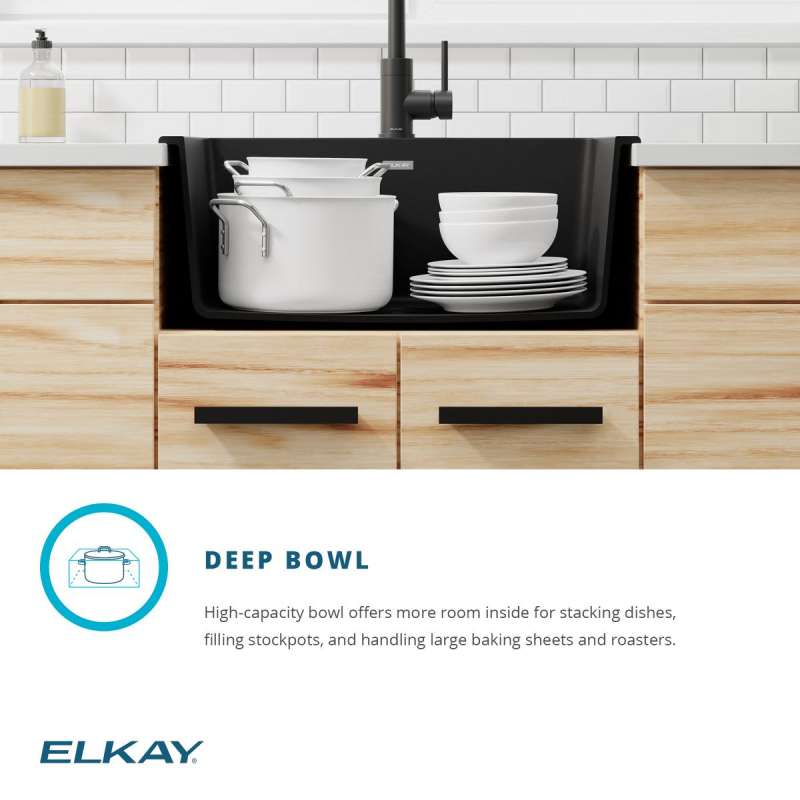 ELKAY

DEEP BOWL

High-capacity bowl offers more room inside for stacking dishes, filling stockpots, and handling large baking sheets and roasters.

ELKAY