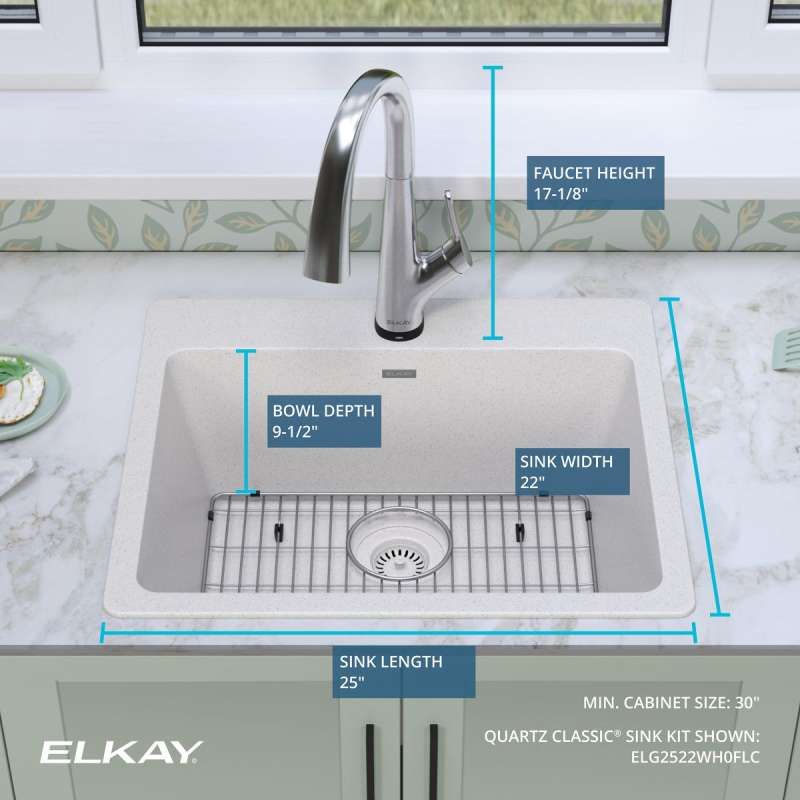 FAUCET HEIGHT
17-1/8"

ELKAY

ELKAY

BOWL DEPTH
9-1/2"

SINK WIDTH
22"

SINK LENGTH
25"

MIN. CABINET SIZE: 30"

QUARTZ CLASSIC® SINK KIT SHOWN:
ELG2522WH0FLC

ELKAY