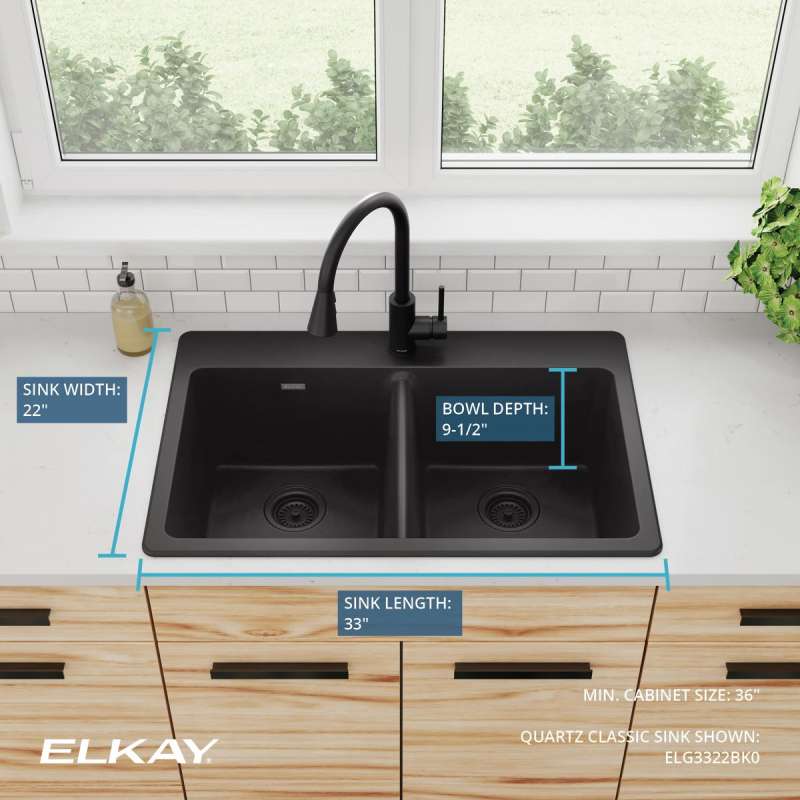 SINK WIDTH:
22"

BOWL DEPTH:
9-1/2"

SINK LENGTH:
33"

MIN. CABINET SIZE: 36"

QUARTZ CLASSIC SINK SHOWN:
ELG3322BK0

ELKAY