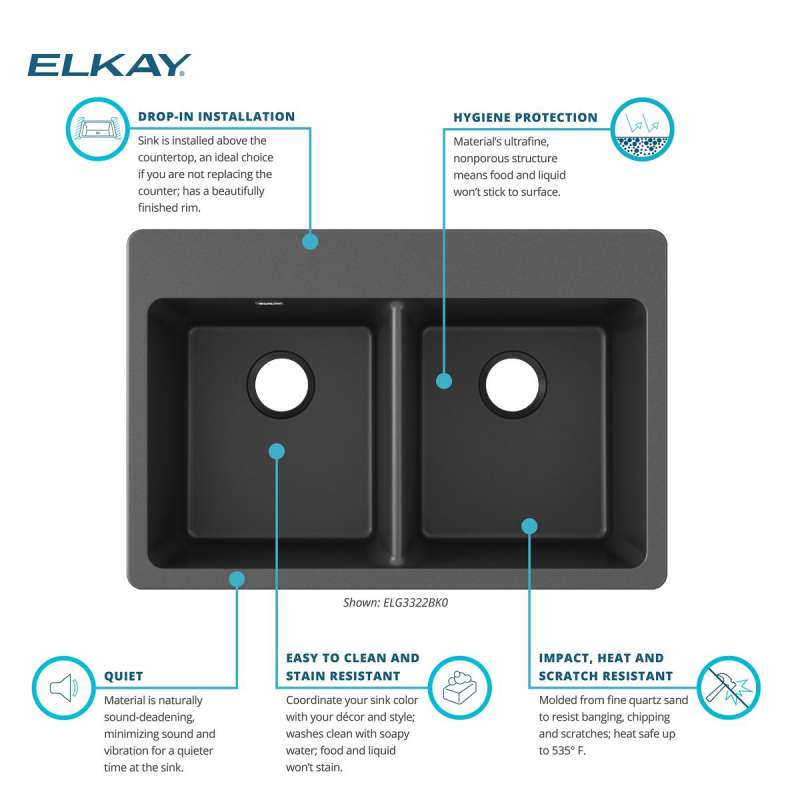 ELKAY

DROP-IN INSTALLATION
Sink is installed above the countertop, an ideal choice if you are not replacing the counter; has a beautifully finished rim.

HYGIENE PROTECTION
Material's ultrafine, nonporous structure means food and liquid won't stick to surface.

Shown: ELG3322BK0

QUIET
Material is naturally sound-deadening, minimizing sound and vibration for a quieter time at the sink.

EASY TO CLEAN AND STAIN RESISTANT
Coordinate your sink color with your décor and style; washes clean with soapy water; food and liquid won't stain.

IMPACT, HEAT AND SCRATCH RESISTANT
Molded from fine quartz sand to resist banging, chipping and scratches; heat safe up to 535° F.