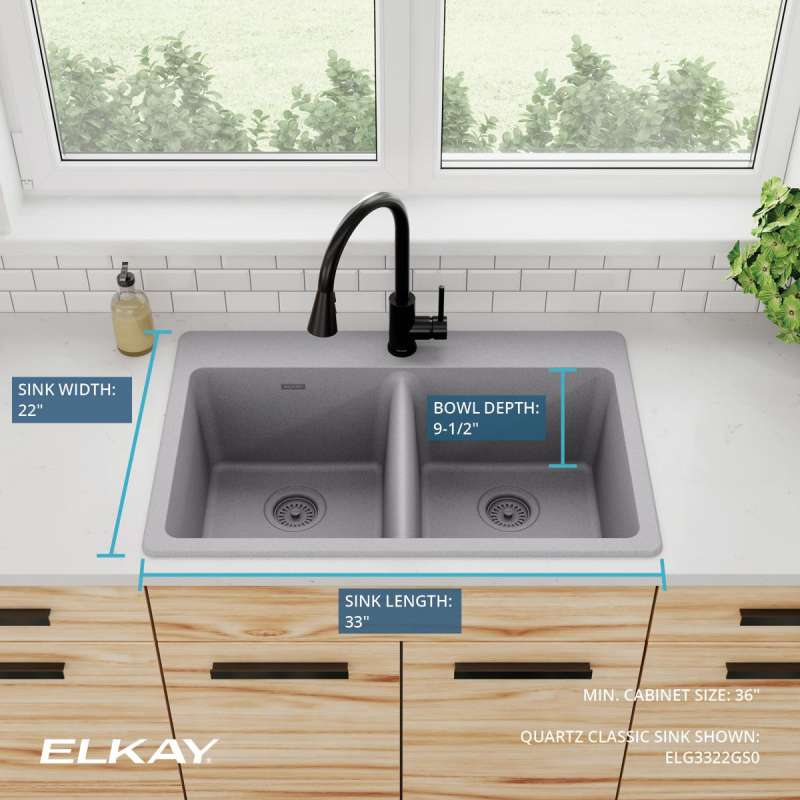 SINK WIDTH:
22"

BOWL DEPTH:
9-1/2"

SINK LENGTH:
33"

MIN. CABINET SIZE: 36"

QUARTZ CLASSIC SINK SHOWN:
ELG3322GS0

ELKAY