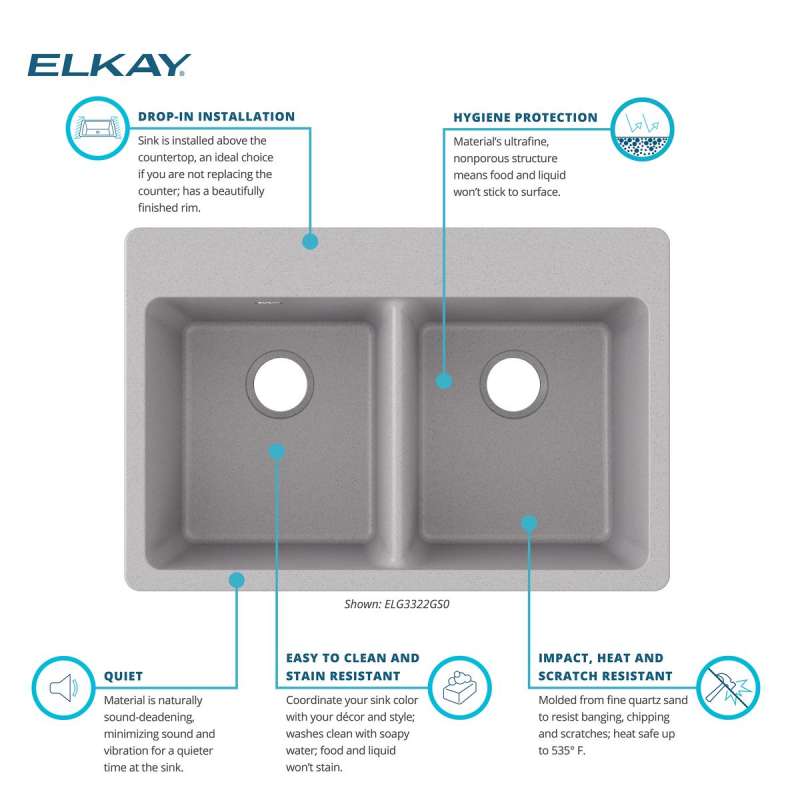 ELKAY

DROP-IN INSTALLATION
Sink is installed above the countertop, an ideal choice if you are not replacing the counter; has a beautifully finished rim.

HYGIENE PROTECTION
Material's ultrafine, nonporous structure means food and liquid won't stick to surface.

Shown: ELG3322GS0

QUIET
Material is naturally sound-deadening, minimizing sound and vibration for a quieter time at the sink.

EASY TO CLEAN AND STAIN RESISTANT
Coordinate your sink color with your décor and style; washes clean with soapy water; food and liquid won't stain.

IMPACT, HEAT AND SCRATCH RESISTANT
Molded from fine quartz sand to resist banging, chipping and scratches; heat safe up to 535° F.