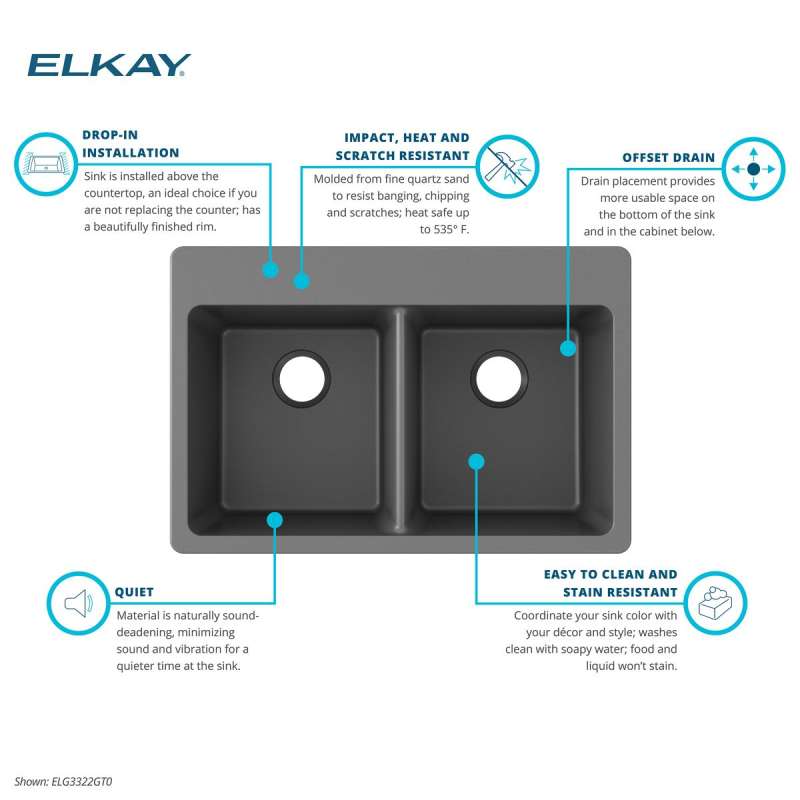 ELKAY

DROP-IN INSTALLATION

Sink is installed above the countertop, an ideal choice if you are not replacing the counter; has a beautifully finished rim.

IMPACT, HEAT AND SCRATCH RESISTANT

Molded from fine quartz sand to resist banging, chipping and scratches; heat safe up to 535° F.

OFFSET DRAIN

Drain placement provides more usable space on the bottom of the sink and in the cabinet below.

QUIET

Material is naturally sound-deadening, minimizing sound and vibration for a quieter time at the sink.

EASY TO CLEAN AND STAIN RESISTANT

Coordinate your sink color with your décor and style; washes clean with soapy water; food and liquid won't stain.

Shown: ELG3322GT0