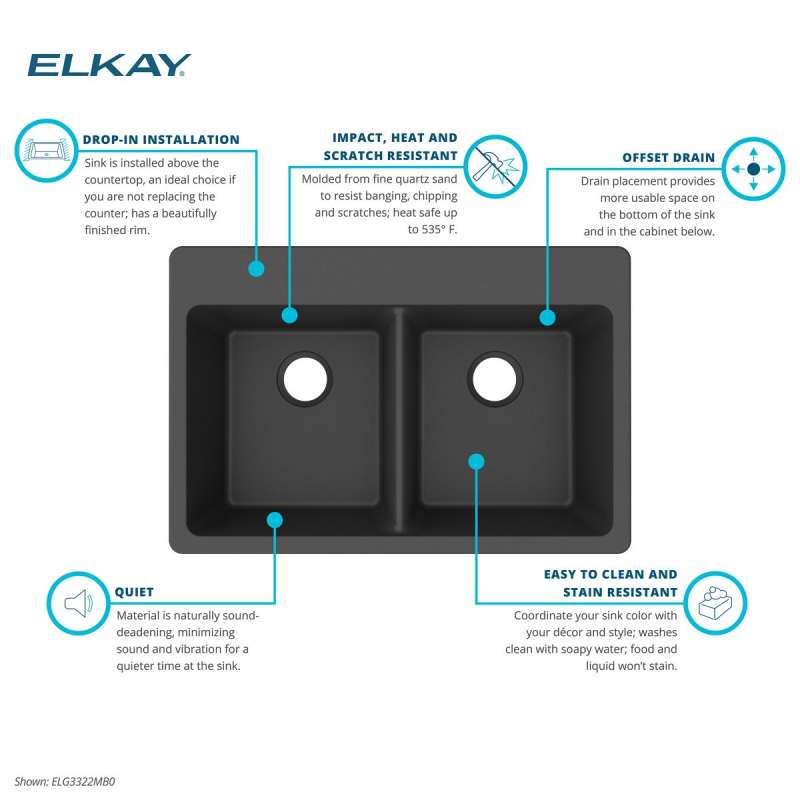 ELKAY

DROP-IN INSTALLATION
Sink is installed above the countertop, an ideal choice if you are not replacing the counter; has a beautifully finished rim.

IMPACT, HEAT AND SCRATCH RESISTANT
Molded from fine quartz sand to resist banging, chipping and scratches; heat safe up to 535° F.

OFFSET DRAIN
Drain placement provides more usable space on the bottom of the sink and in the cabinet below.

QUIET
Material is naturally sound-deadening, minimizing sound and vibration for a quieter time at the sink.

EASY TO CLEAN AND STAIN RESISTANT
Coordinate your sink color with your décor and style; washes clean with soapy water; food and liquid won't stain.

Shown: ELG3322MB0