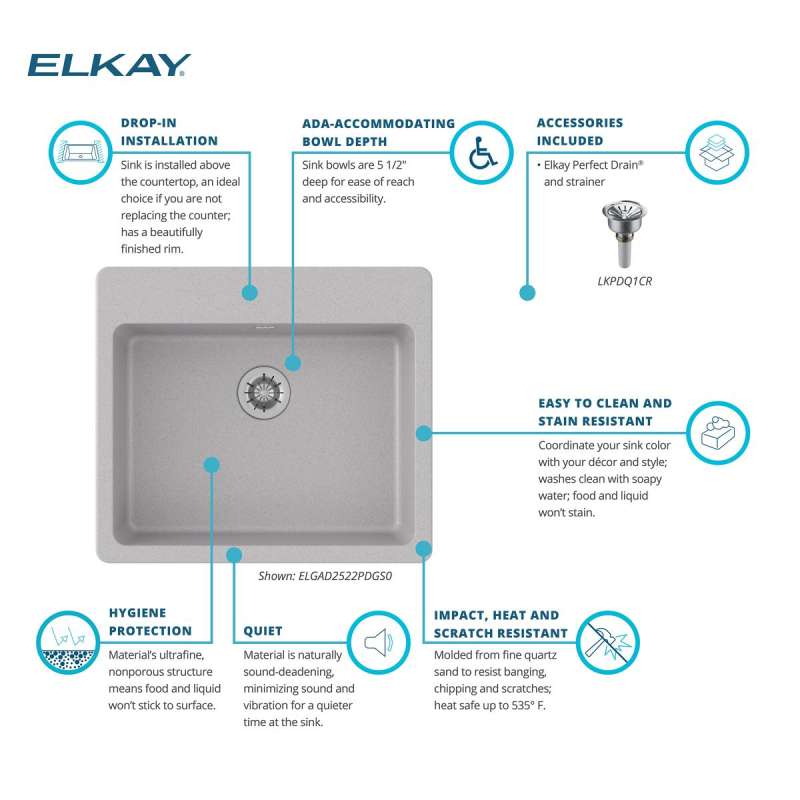 ELKAY

DROP-IN INSTALLATION
Sink is installed above the countertop, an ideal choice if you are not replacing the counter; has a beautifully finished rim.

ADA-ACCOMMODATING BOWL DEPTH
Sink bowls are 5 1/2" deep for ease of reach and accessibility.

ACCESSORIES INCLUDED
• Elkay Perfect Drain® and strainer

LKPDQ1CR

EASY TO CLEAN AND STAIN RESISTANT
Coordinate your sink color with your décor and style; washes clean with soapy water; food and liquid won't stain.

Shown: ELGAD2522PDGS0

HYGIENE PROTECTION
Material's ultrafine, nonporous structure means food and liquid won't stick to surface.

QUIET
Material is naturally sound-deadening, minimizing sound and vibration for a quieter time at the sink.

IMPACT, HEAT AND SCRATCH RESISTANT
Molded from fine quartz sand to resist banging, chipping and scratches; heat safe up to 535° F.