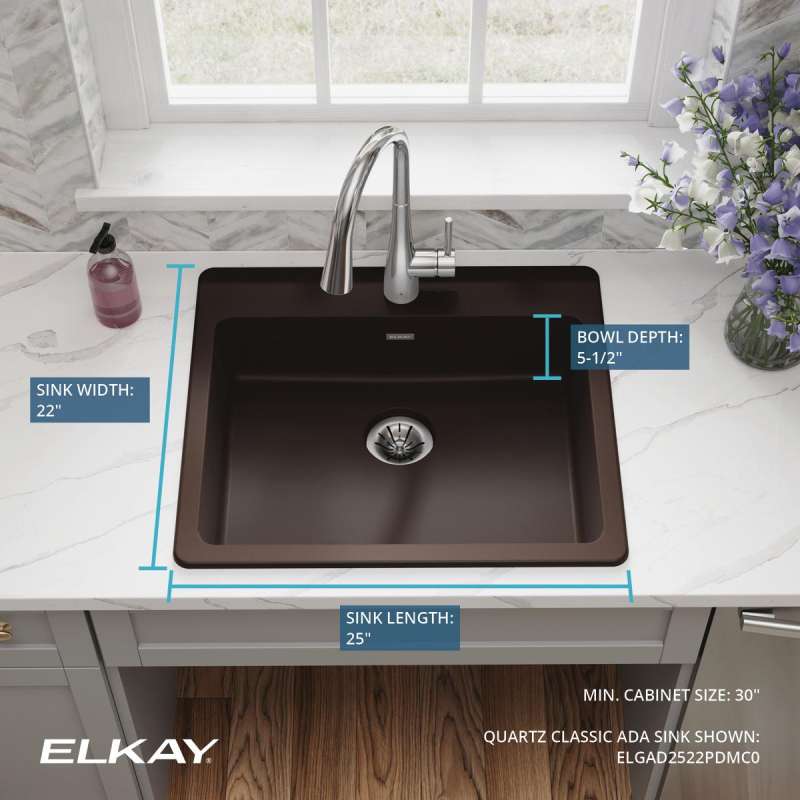 BOWL DEPTH:
5-1/2"

SINK WIDTH:
22"

SINK LENGTH:
25"

MIN. CABINET SIZE: 30"

ELKAY

QUARTZ CLASSIC ADA SINK SHOWN:
ELGAD2522PDMC0