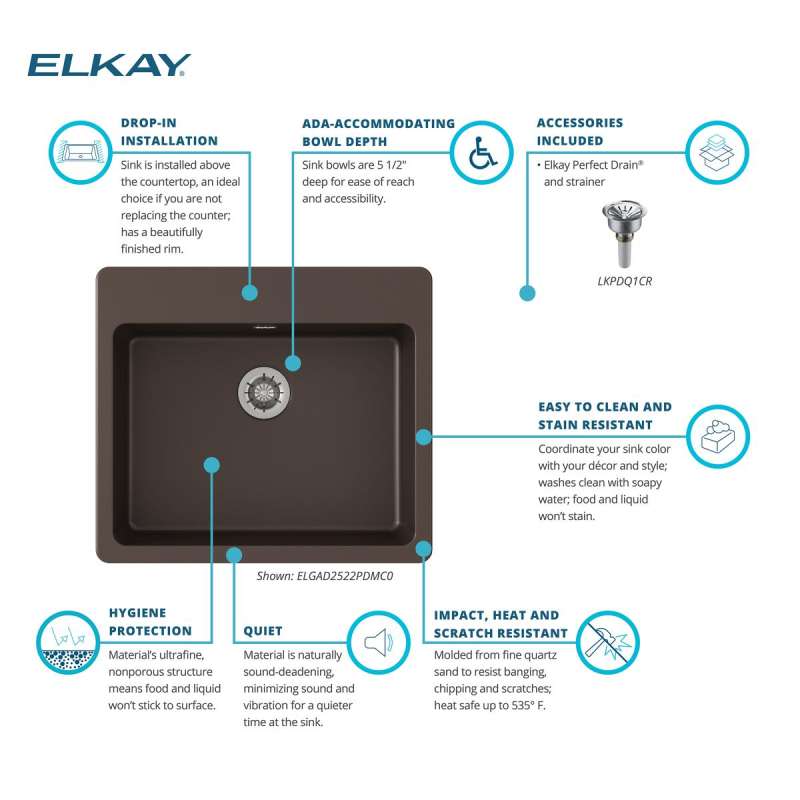 ELKAY

DROP-IN INSTALLATION
Sink is installed above the countertop, an ideal choice if you are not replacing the counter; has a beautifully finished rim.

ADA-ACCOMMODATING BOWL DEPTH
Sink bowls are 5 1/2" deep for ease of reach and accessibility.

ACCESSORIES INCLUDED
• Elkay Perfect Drain® and strainer

LKPDQ1CR

EASY TO CLEAN AND STAIN RESISTANT
Coordinate your sink color with your décor and style; washes clean with soapy water; food and liquid won't stain.

Shown: ELGAD2522PDMC0

HYGIENE PROTECTION
Material's ultrafine, nonporous structure means food and liquid won't stick to surface.

QUIET
Material is naturally sound-deadening, minimizing sound and vibration for a quieter time at the sink.

IMPACT, HEAT AND SCRATCH RESISTANT
Molded from fine quartz sand to resist banging, chipping and scratches; heat safe up to 535° F.