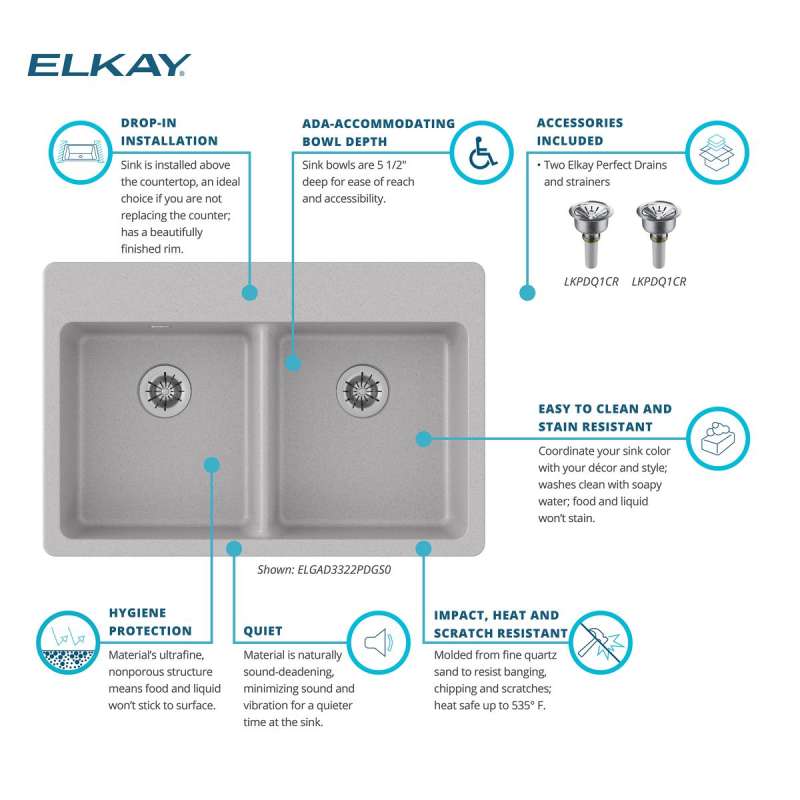 ELKAY

DROP-IN INSTALLATION
Sink is installed above the countertop, an ideal choice if you are not replacing the counter; has a beautifully finished rim.

ADA-ACCOMMODATING BOWL DEPTH
Sink bowls are 5 1/2" deep for ease of reach and accessibility.

ACCESSORIES INCLUDED
• Two Elkay Perfect Drains and strainers

LKPDQ1CR LKPDQ1CR

EASY TO CLEAN AND STAIN RESISTANT
Coordinate your sink color with your décor and style; washes clean with soapy water; food and liquid won't stain.

Shown: ELGAD3322PDGS0

HYGIENE PROTECTION
Material's ultrafine, nonporous structure means food and liquid won't stick to surface.

QUIET
Material is naturally sound-deadening, minimizing sound and vibration for a quieter time at the sink.

IMPACT, HEAT AND SCRATCH RESISTANT
Molded from fine quartz sand to resist banging, chipping and scratches; heat safe up to 535° F.