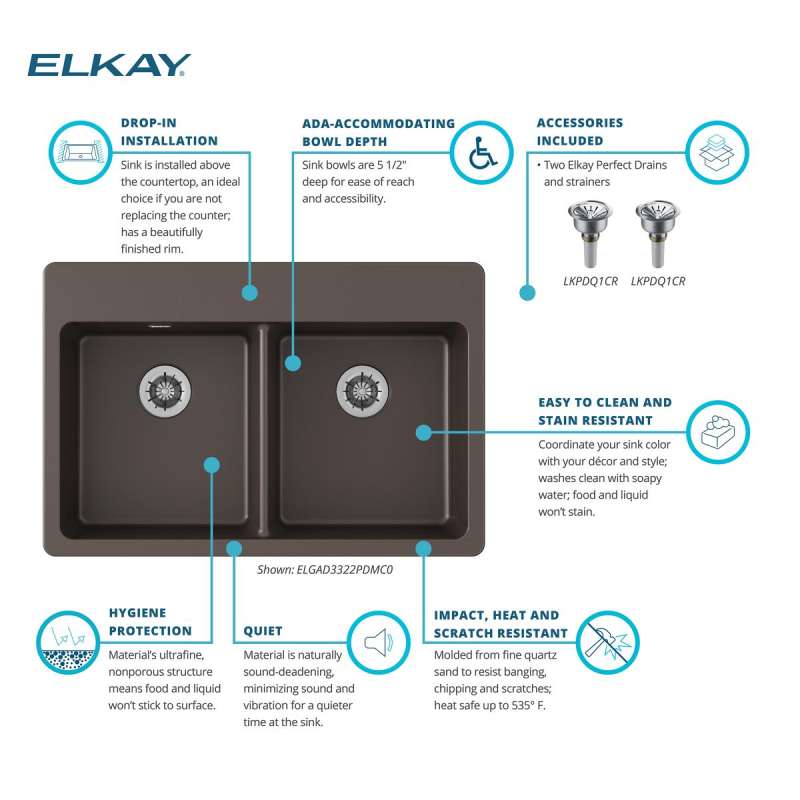 ELKAY

DROP-IN INSTALLATION
Sink is installed above the countertop, an ideal choice if you are not replacing the counter; has a beautifully finished rim.

ADA-ACCOMMODATING BOWL DEPTH
Sink bowls are 5 1/2" deep for ease of reach and accessibility.

ACCESSORIES INCLUDED
• Two Elkay Perfect Drains and strainers

LKPDQ1CR LKPDQ1CR

EASY TO CLEAN AND STAIN RESISTANT
Coordinate your sink color with your décor and style; washes clean with soapy water; food and liquid won't stain.

Shown: ELGAD3322PDMC0

HYGIENE PROTECTION
Material's ultrafine, nonporous structure means food and liquid won't stick to surface.

QUIET
Material is naturally sound-deadening, minimizing sound and vibration for a quieter time at the sink.

IMPACT, HEAT AND SCRATCH RESISTANT
Molded from fine quartz sand to resist banging, chipping and scratches; heat safe up to 535° F.