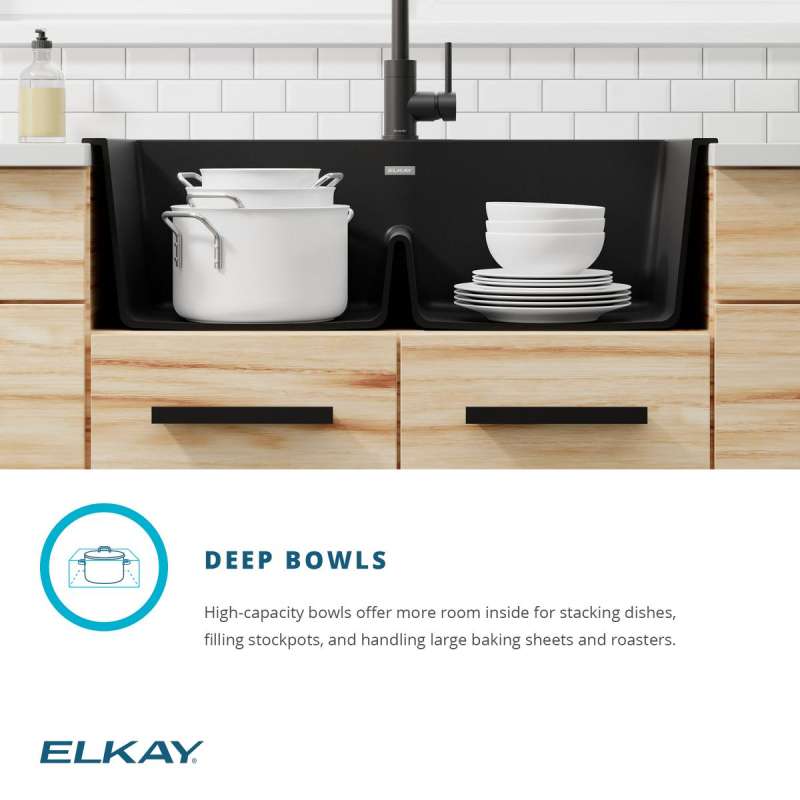 ELKAY

DEEP BOWLS

High-capacity bowls offer more room inside for stacking dishes, filling stockpots, and handling large baking sheets and roasters.

ELKAY