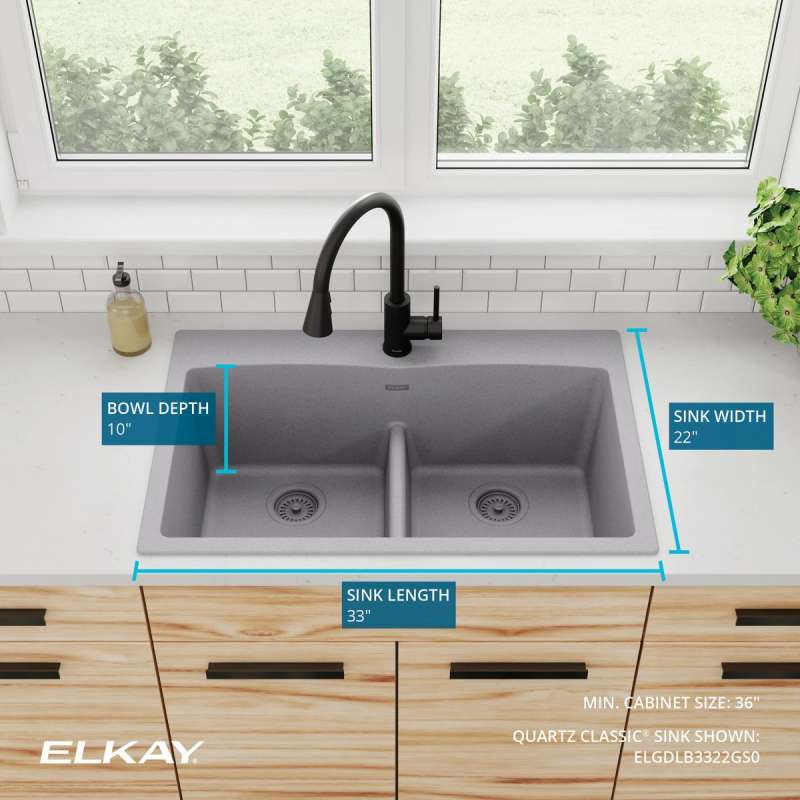 BOWL DEPTH
10"

SINK WIDTH
22"

SINK LENGTH
33"

MIN. CABINET SIZE: 36"

QUARTZ CLASSIC® SINK SHOWN:
ELGDLB3322GS0

ELKAY