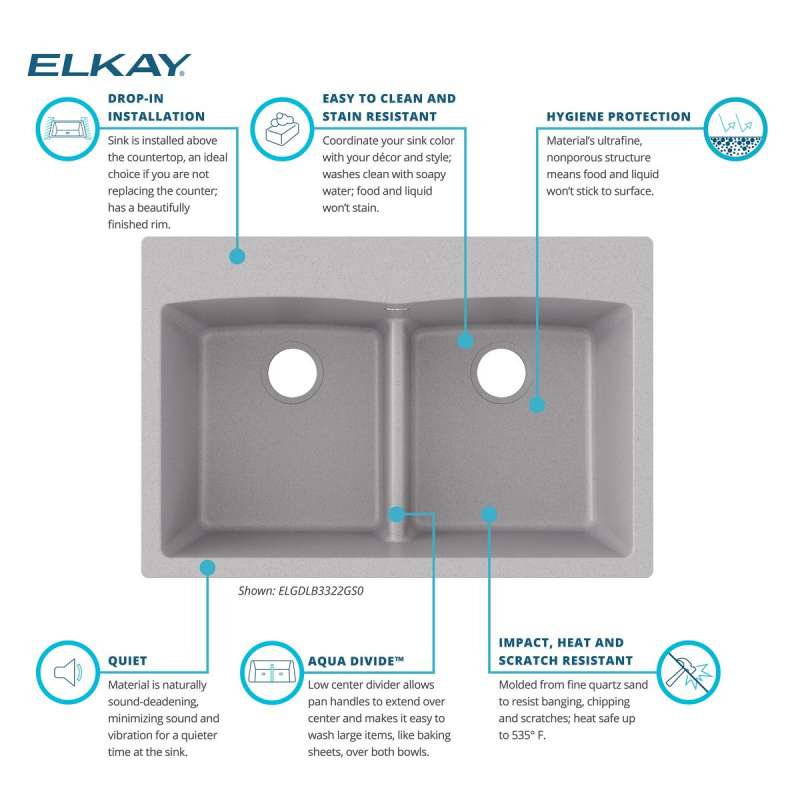 ELKAY

DROP-IN INSTALLATION
Sink is installed above the countertop, an ideal choice if you are not replacing the counter; has a beautifully finished rim.

EASY TO CLEAN AND STAIN RESISTANT
Coordinate your sink color with your décor and style; washes clean with soapy water; food and liquid won't stain.

HYGIENE PROTECTION
Material's ultrafine, nonporous structure means food and liquid won't stick to surface.

Shown: ELGDLB3322GS0

QUIET
Material is naturally sound-deadening, minimizing sound and vibration for a quieter time at the sink.

AQUA DIVIDE™
Low center divider allows pan handles to extend over center and makes it easy to wash large items, like baking sheets, over both bowls.

IMPACT, HEAT AND SCRATCH RESISTANT
Molded from fine quartz sand to resist banging, chipping and scratches; heat safe up to 535° F.