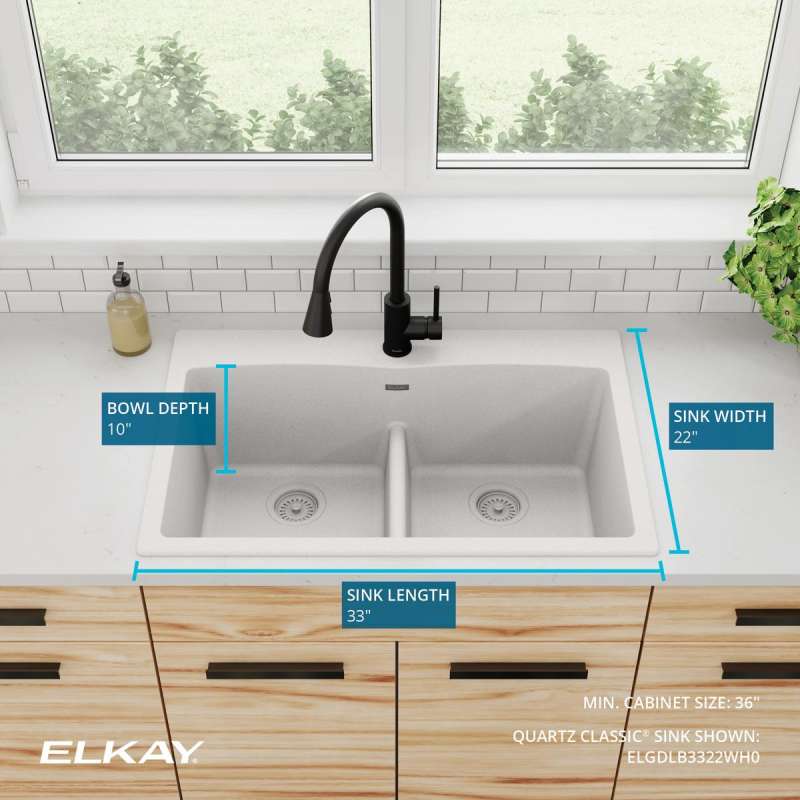 BOWL DEPTH
10"

SINK WIDTH
22"

SINK LENGTH
33"

MIN. CABINET SIZE: 36"

QUARTZ CLASSIC® SINK SHOWN:
ELGDLB3322WH0

ELKAY