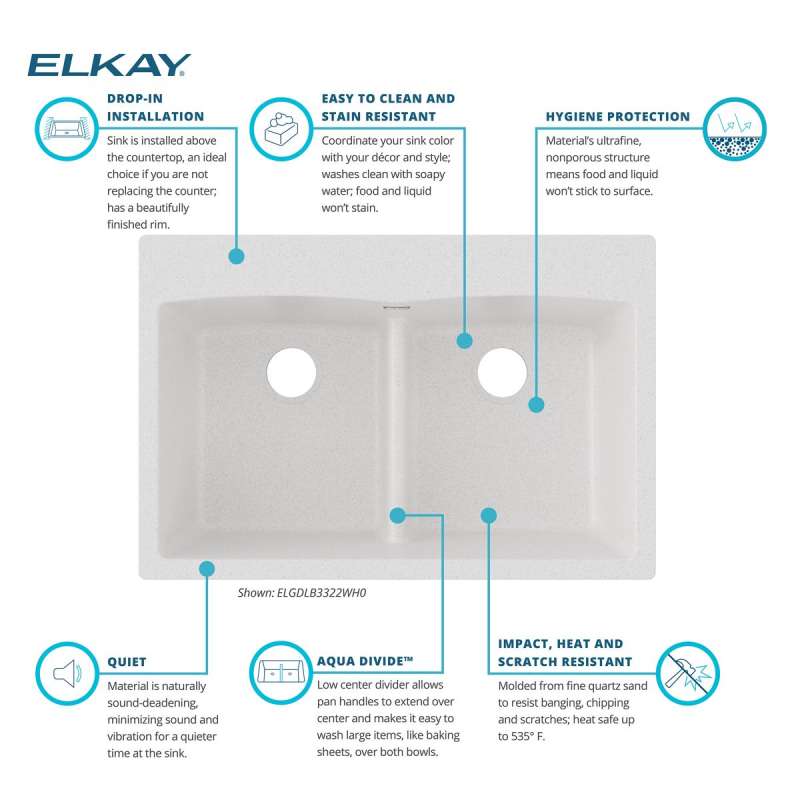 ELKAY

DROP-IN INSTALLATION

Sink is installed above the countertop, an ideal choice if you are not replacing the counter; has a beautifully finished rim.

EASY TO CLEAN AND STAIN RESISTANT

Coordinate your sink color with your décor and style; washes clean with soapy water; food and liquid won't stain.

HYGIENE PROTECTION

Material's ultrafine, nonporous structure means food and liquid won't stick to surface.

Shown: ELGDLB3322WH0

QUIET

Material is naturally sound-deadening, minimizing sound and vibration for a quieter time at the sink.

AQUA DIVIDE™

Low center divider allows pan handles to extend over center and makes it easy to wash large items, like baking sheets, over both bowls.

IMPACT, HEAT AND SCRATCH RESISTANT

Molded from fine quartz sand to resist banging, chipping and scratches; heat safe up to 535° F.