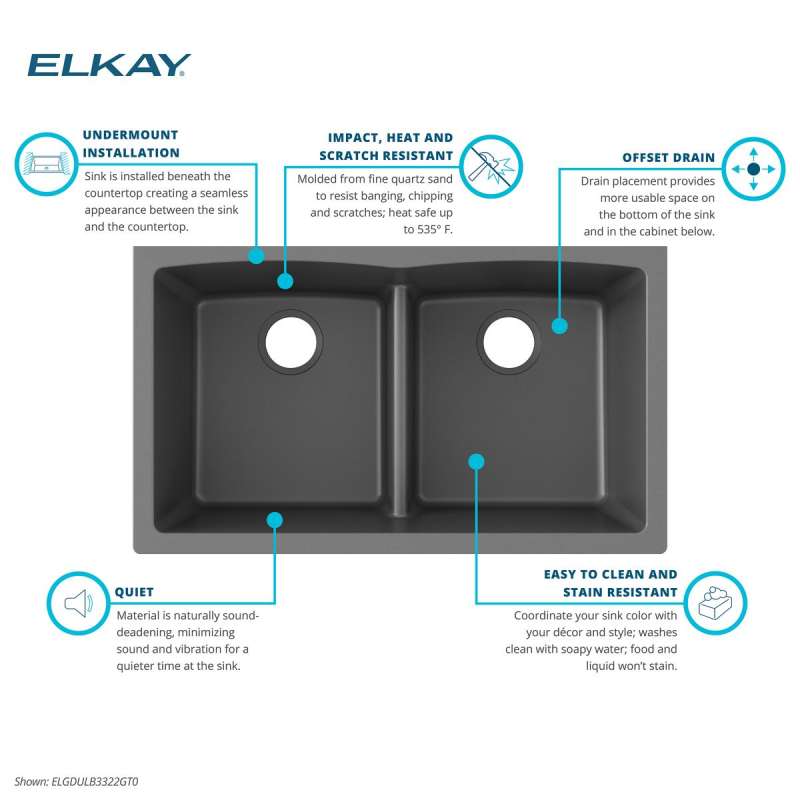 ELKAY

UNDERMOUNT INSTALLATION
Sink is installed beneath the countertop creating a seamless appearance between the sink and the countertop.

IMPACT, HEAT AND SCRATCH RESISTANT
Molded from fine quartz sand to resist banging, chipping and scratches; heat safe up to 535° F.

OFFSET DRAIN
Drain placement provides more usable space on the bottom of the sink and in the cabinet below.

QUIET
Material is naturally sound-deadening, minimizing sound and vibration for a quieter time at the sink.

EASY TO CLEAN AND STAIN RESISTANT
Coordinate your sink color with your décor and style; washes clean with soapy water; food and liquid won't stain.

Shown: ELGDULB3322GT0