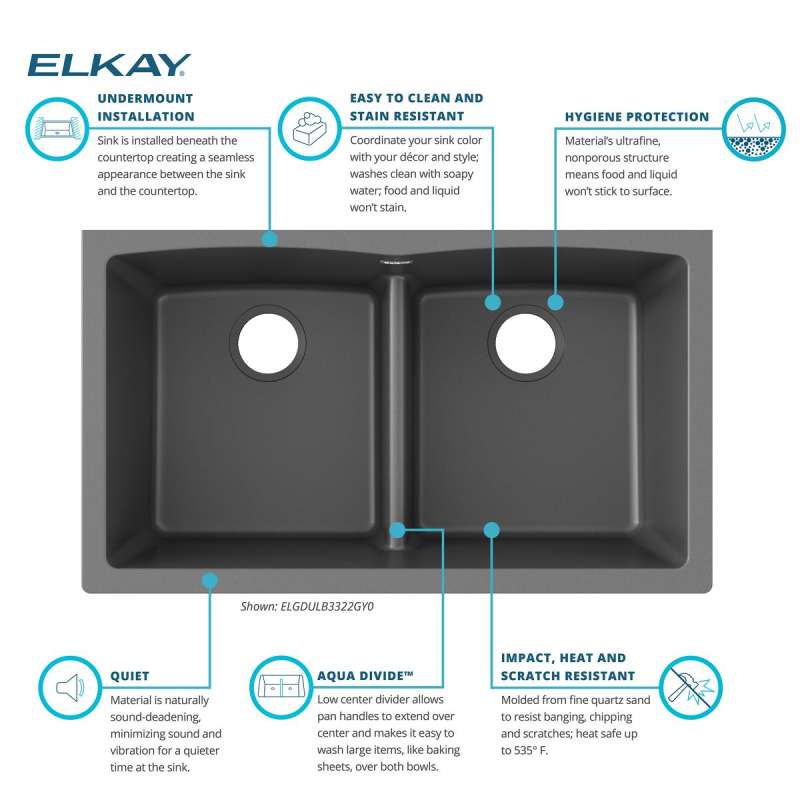 ELKAY

UNDERMOUNT INSTALLATION
Sink is installed beneath the countertop creating a seamless appearance between the sink and the countertop.

EASY TO CLEAN AND STAIN RESISTANT
Coordinate your sink color with your décor and style; washes clean with soapy water; food and liquid won't stain.

HYGIENE PROTECTION
Material's ultrafine, nonporous structure means food and liquid won't stick to surface.

Shown: ELGDULB3322GY0

QUIET
Material is naturally sound-deadening, minimizing sound and vibration for a quieter time at the sink.

AQUA DIVIDE™
Low center divider allows pan handles to extend over center and makes it easy to wash large items, like baking sheets, over both bowls.

IMPACT, HEAT AND SCRATCH RESISTANT
Molded from fine quartz sand to resist banging, chipping and scratches; heat safe up to 535° F.