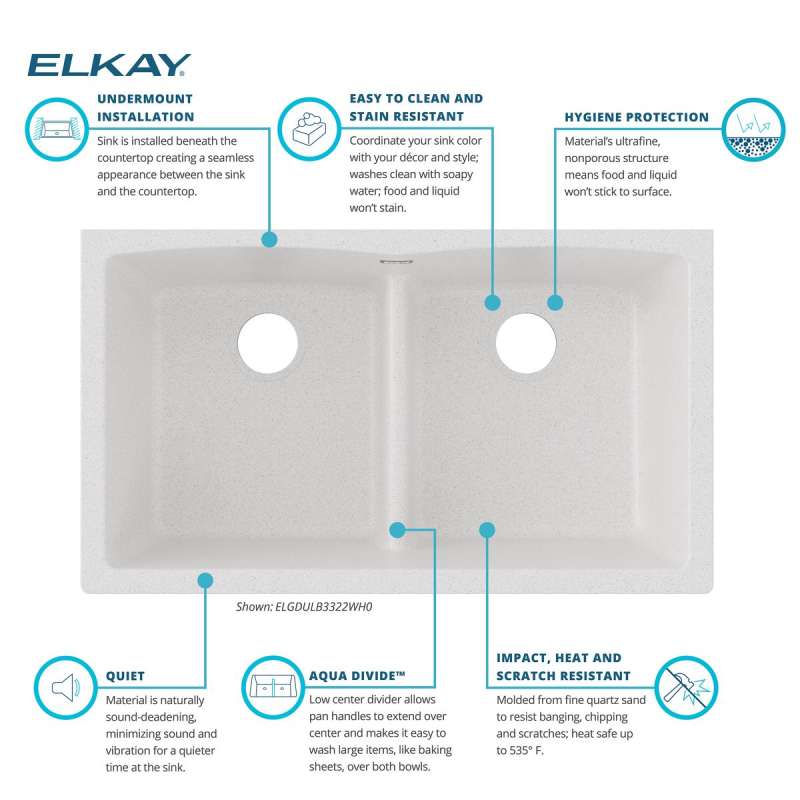 ELKAY

UNDERMOUNT INSTALLATION

Sink is installed beneath the countertop creating a seamless appearance between the sink and the countertop.

EASY TO CLEAN AND STAIN RESISTANT

Coordinate your sink color with your décor and style; washes clean with soapy water; food and liquid won't stain.

HYGIENE PROTECTION

Material's ultrafine, nonporous structure means food and liquid won't stick to surface.

Shown: ELGDULB3322WH0

QUIET

Material is naturally sound-deadening, minimizing sound and vibration for a quieter time at the sink.

AQUA DIVIDE™

Low center divider allows pan handles to extend over center and makes it easy to wash large items, like baking sheets, over both bowls.

IMPACT, HEAT AND SCRATCH RESISTANT

Molded from fine quartz sand to resist banging, chipping and scratches; heat safe up to 535° F.