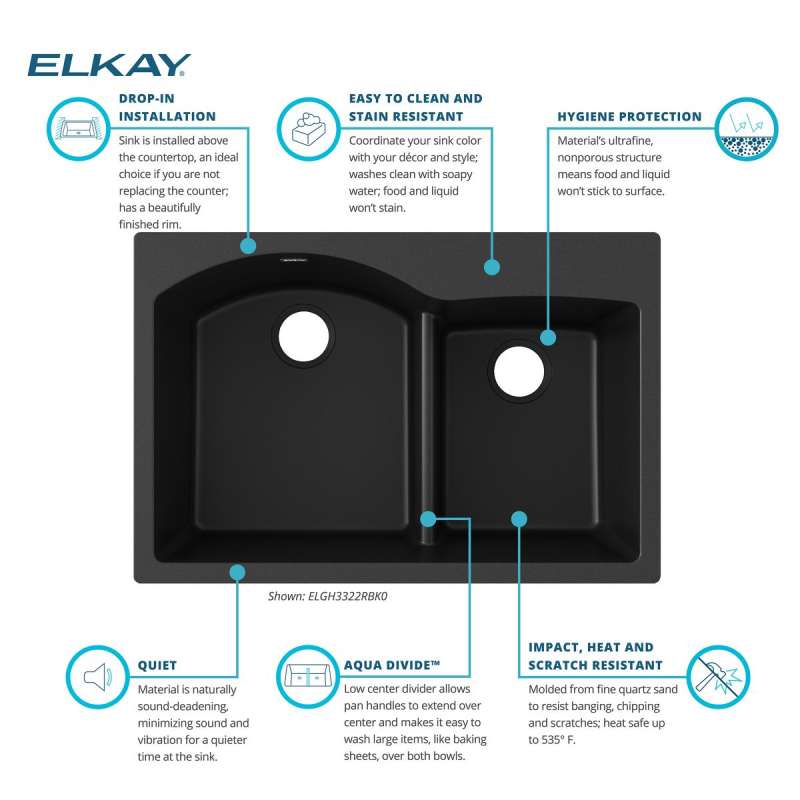 ELKAY

DROP-IN INSTALLATION
Sink is installed above the countertop, an ideal choice if you are not replacing the counter; has a beautifully finished rim.

EASY TO CLEAN AND STAIN RESISTANT
Coordinate your sink color with your décor and style; washes clean with soapy water; food and liquid won't stain.

HYGIENE PROTECTION
Material's ultrafine, nonporous structure means food and liquid won't stick to surface.

Shown: ELGH3322RBK0

QUIET
Material is naturally sound-deadening, minimizing sound and vibration for a quieter time at the sink.

AQUA DIVIDE™
Low center divider allows pan handles to extend over center and makes it easy to wash large items, like baking sheets, over both bowls.

IMPACT, HEAT AND SCRATCH RESISTANT
Molded from fine quartz sand to resist banging, chipping and scratches; heat safe up to 535° F.