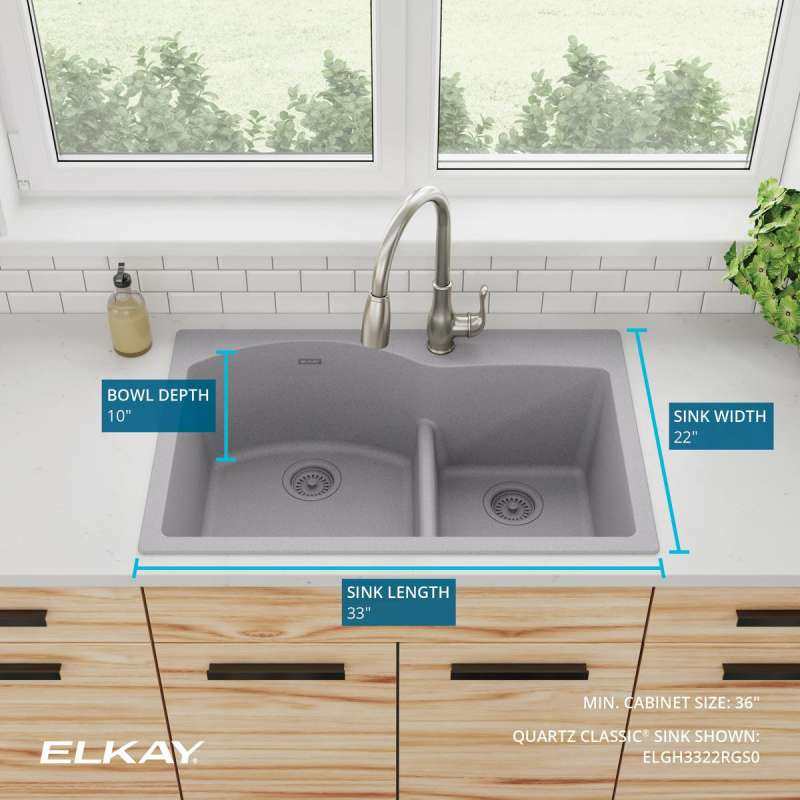 BOWL DEPTH
10"

SINK WIDTH
22"

SINK LENGTH
33"

MIN. CABINET SIZE: 36"

QUARTZ CLASSIC® SINK SHOWN:
ELGH3322RGS0

ELKAY