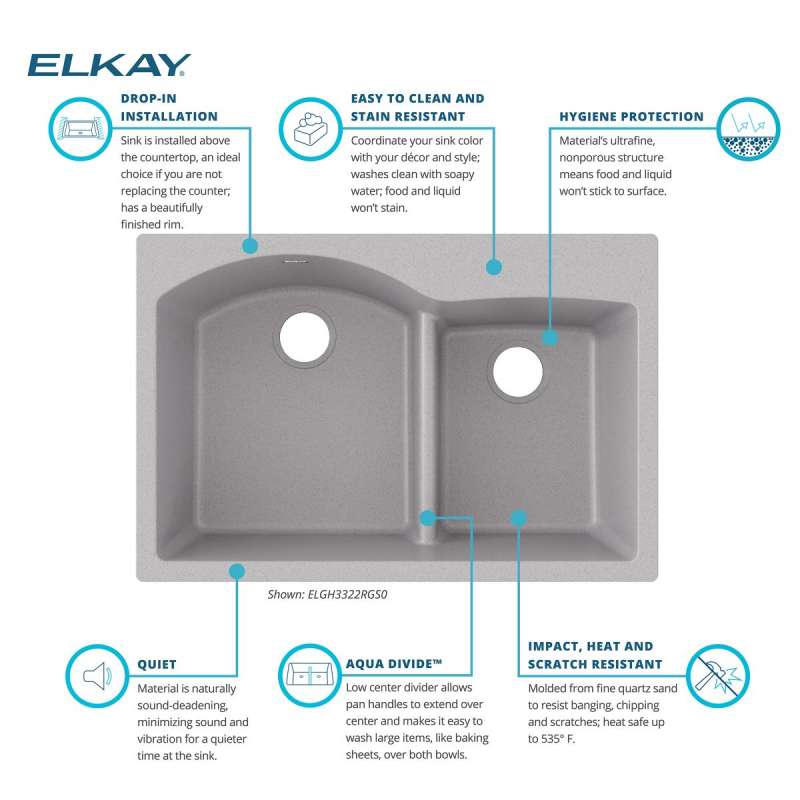 ELKAY

DROP-IN INSTALLATION
Sink is installed above the countertop, an ideal choice if you are not replacing the counter; has a beautifully finished rim.

EASY TO CLEAN AND STAIN RESISTANT
Coordinate your sink color with your décor and style; washes clean with soapy water; food and liquid won't stain.

HYGIENE PROTECTION
Material's ultrafine, nonporous structure means food and liquid won't stick to surface.

Shown: ELGH3322RGS0

QUIET
Material is naturally sound-deadening, minimizing sound and vibration for a quieter time at the sink.

AQUA DIVIDE™
Low center divider allows pan handles to extend over center and makes it easy to wash large items, like baking sheets, over both bowls.

IMPACT, HEAT AND SCRATCH RESISTANT
Molded from fine quartz sand to resist banging, chipping and scratches; heat safe up to 535° F.