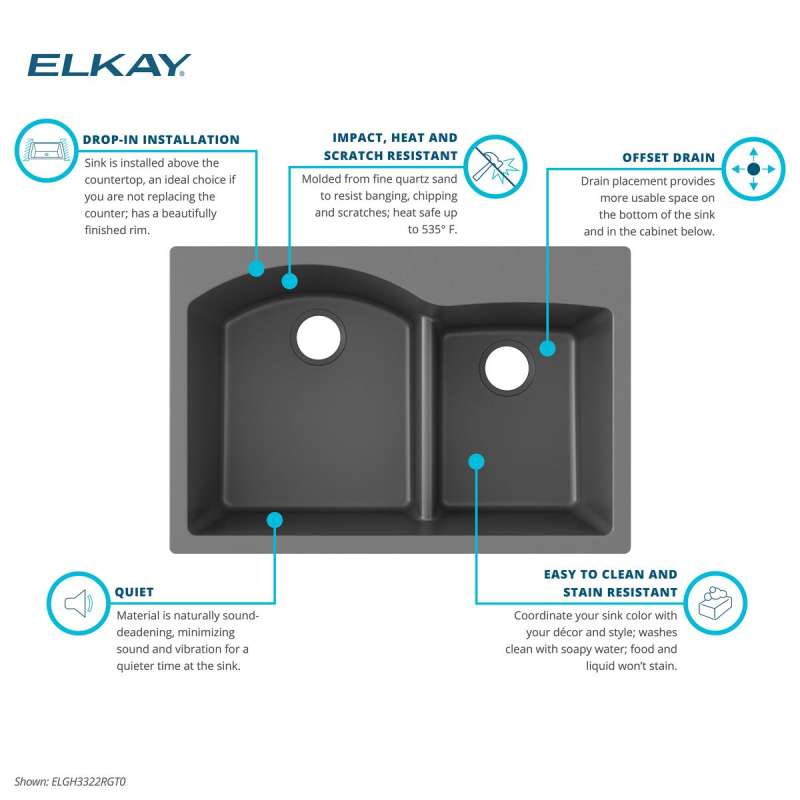 ELKAY

DROP-IN INSTALLATION
Sink is installed above the countertop, an ideal choice if you are not replacing the counter; has a beautifully finished rim.

IMPACT, HEAT AND SCRATCH RESISTANT
Molded from fine quartz sand to resist banging, chipping and scratches; heat safe up to 535° F.

OFFSET DRAIN
Drain placement provides more usable space on the bottom of the sink and in the cabinet below.

QUIET
Material is naturally sound-deadening, minimizing sound and vibration for a quieter time at the sink.

EASY TO CLEAN AND STAIN RESISTANT
Coordinate your sink color with your décor and style; washes clean with soapy water; food and liquid won't stain.

Shown: ELGH3322RGT0