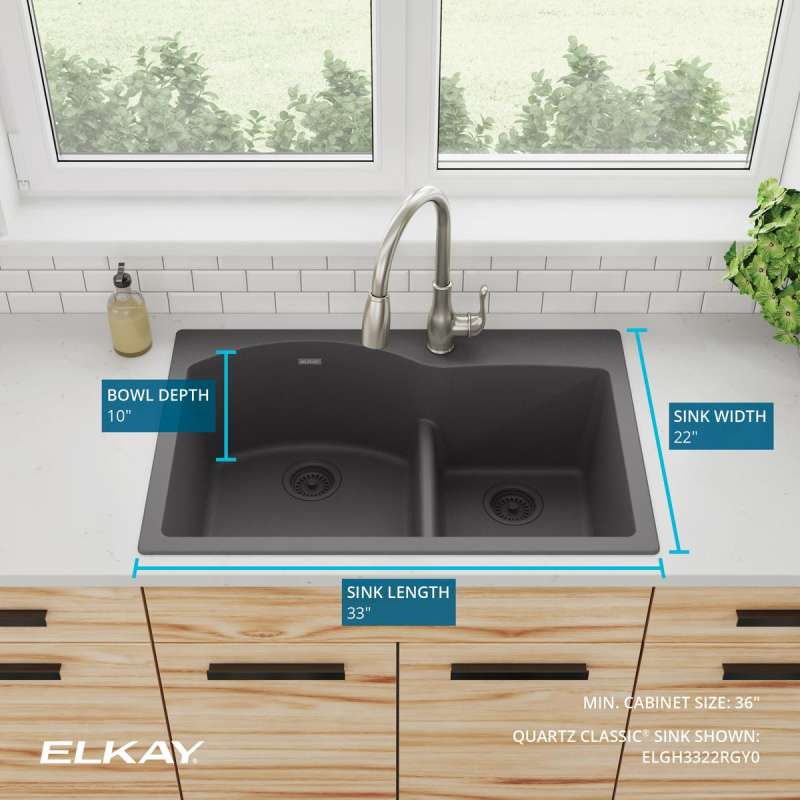 BOWL DEPTH
10"

SINK WIDTH
22"

SINK LENGTH
33"

MIN. CABINET SIZE: 36"

QUARTZ CLASSIC® SINK SHOWN:
ELGH3322RGY0

ELKAY