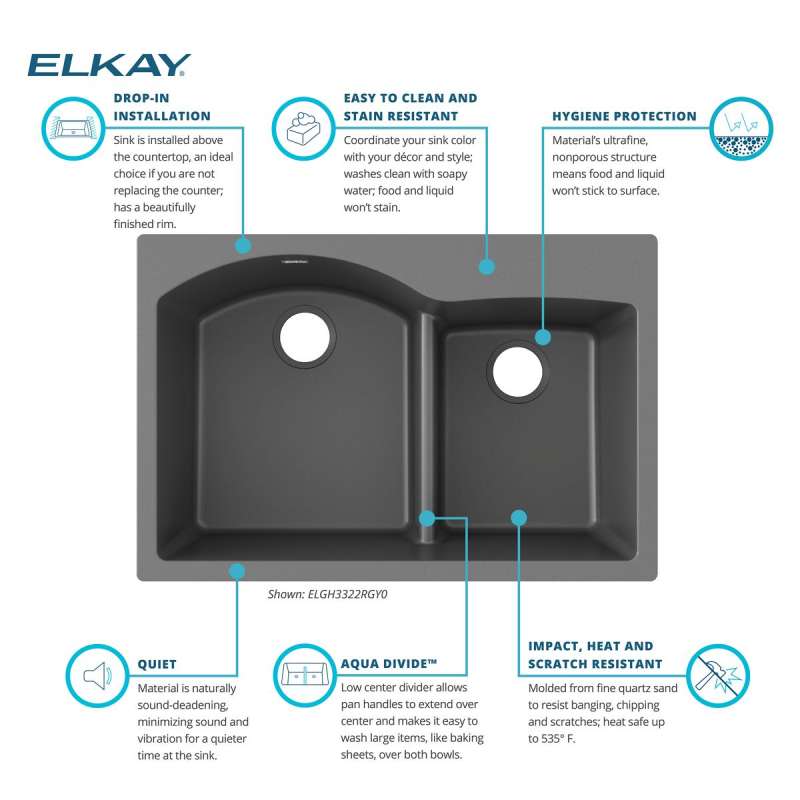 ELKAY

DROP-IN INSTALLATION

Sink is installed above the countertop, an ideal choice if you are not replacing the counter; has a beautifully finished rim.

EASY TO CLEAN AND STAIN RESISTANT

Coordinate your sink color with your décor and style; washes clean with soapy water; food and liquid won't stain.

HYGIENE PROTECTION

Material's ultrafine, nonporous structure means food and liquid won't stick to surface.

Shown: ELGH3322RGY0

QUIET

Material is naturally sound-deadening, minimizing sound and vibration for a quieter time at the sink.

AQUA DIVIDE™

Low center divider allows pan handles to extend over center and makes it easy to wash large items, like baking sheets, over both bowls.

IMPACT, HEAT AND SCRATCH RESISTANT

Molded from fine quartz sand to resist banging, chipping and scratches; heat safe up to 535° F.