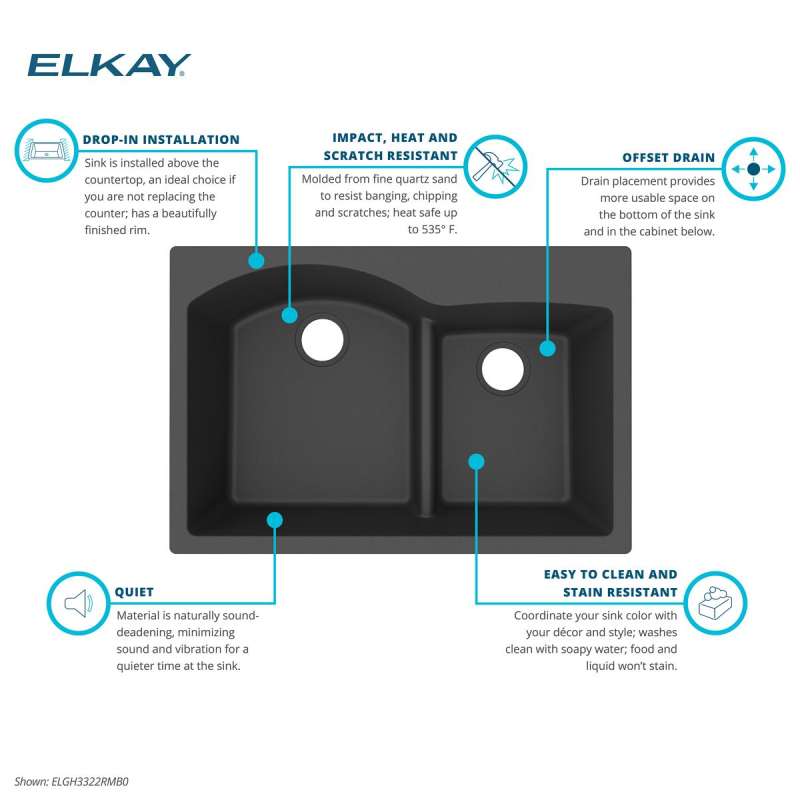 ELKAY

DROP-IN INSTALLATION
Sink is installed above the countertop, an ideal choice if you are not replacing the counter; has a beautifully finished rim.

IMPACT, HEAT AND SCRATCH RESISTANT
Molded from fine quartz sand to resist banging, chipping and scratches; heat safe up to 535° F.

OFFSET DRAIN
Drain placement provides more usable space on the bottom of the sink and in the cabinet below.

QUIET
Material is naturally sound-deadening, minimizing sound and vibration for a quieter time at the sink.

EASY TO CLEAN AND STAIN RESISTANT
Coordinate your sink color with your décor and style; washes clean with soapy water; food and liquid won't stain.

Shown: ELGH3322RMB0