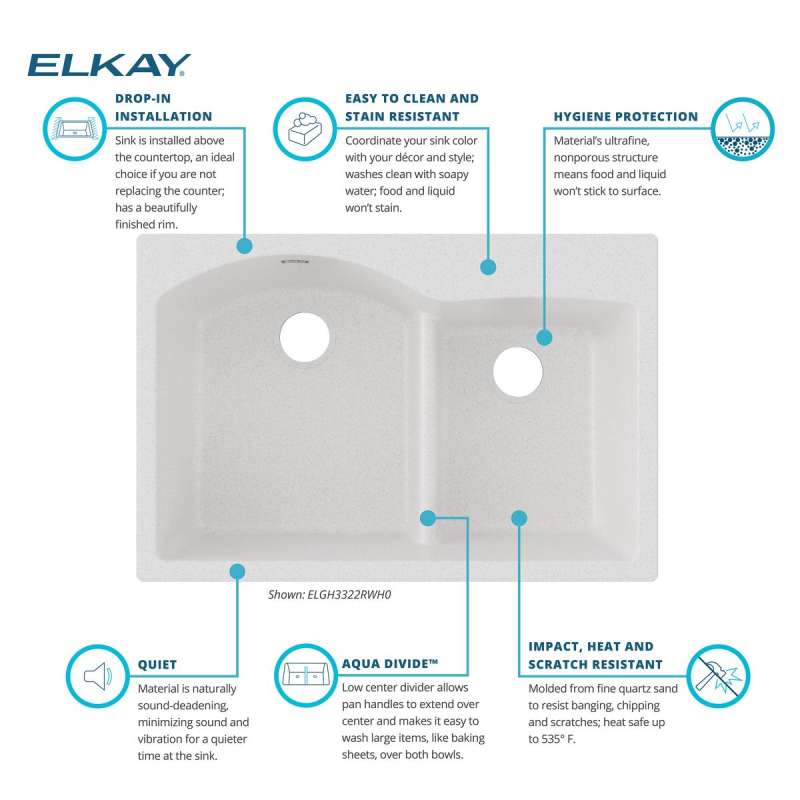 ELKAY

DROP-IN INSTALLATION

Sink is installed above the countertop, an ideal choice if you are not replacing the counter; has a beautifully finished rim.

EASY TO CLEAN AND STAIN RESISTANT

Coordinate your sink color with your décor and style; washes clean with soapy water; food and liquid won't stain.

HYGIENE PROTECTION

Material's ultrafine, nonporous structure means food and liquid won't stick to surface.

Shown: ELGH3322RWH0

QUIET

Material is naturally sound-deadening, minimizing sound and vibration for a quieter time at the sink.

AQUA DIVIDE™

Low center divider allows pan handles to extend over center and makes it easy to wash large items, like baking sheets, over both bowls.

IMPACT, HEAT AND SCRATCH RESISTANT

Molded from fine quartz sand to resist banging, chipping and scratches; heat safe up to 535° F.