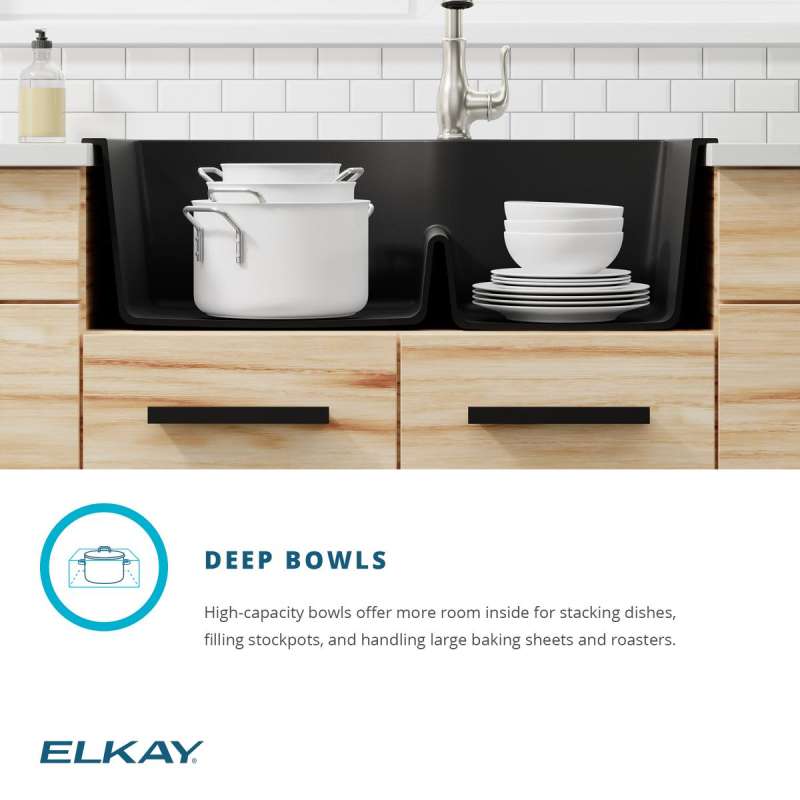 DEEP BOWLS

High-capacity bowls offer more room inside for stacking dishes, filling stockpots, and handling large baking sheets and roasters.

ELKAY