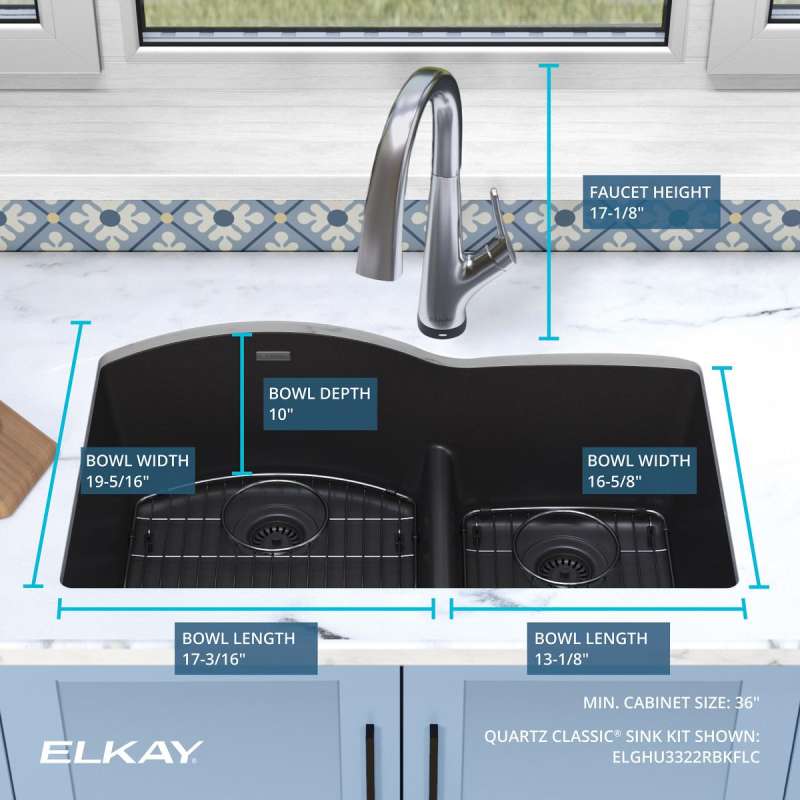 FAUCET HEIGHT
17-1/8"

BOWL DEPTH
10"

BOWL WIDTH
19-5/16"

BOWL WIDTH
16-5/8"

BOWL LENGTH
17-3/16"

BOWL LENGTH
13-1/8"

MIN. CABINET SIZE: 36"

QUARTZ CLASSIC® SINK KIT SHOWN:
ELGHU3322RBKFLC

ELKAY