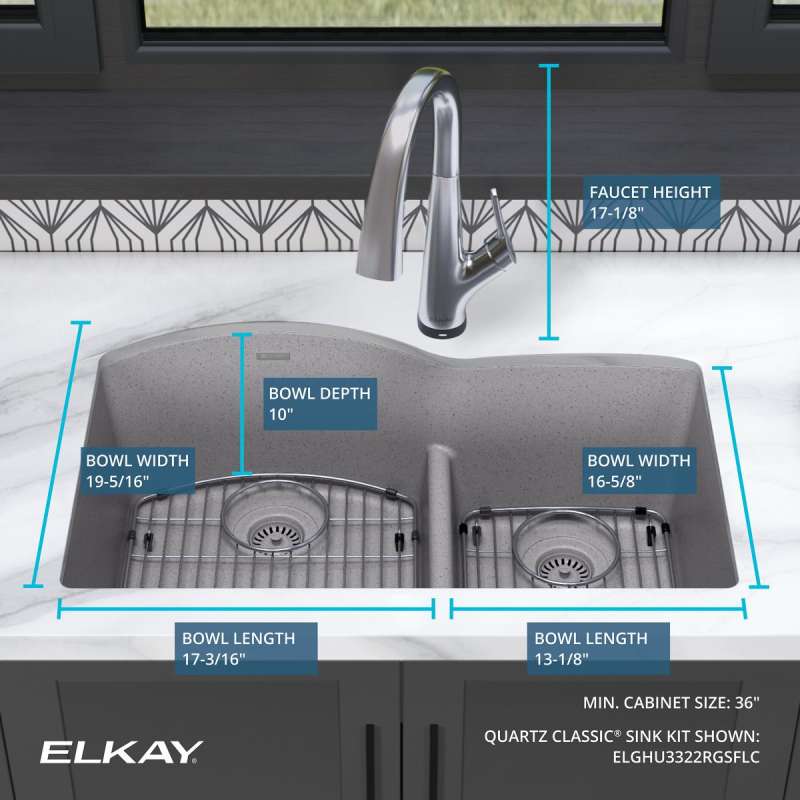 FAUCET HEIGHT
17-1/8"

BOWL DEPTH
10"

BOWL WIDTH
19-5/16"

BOWL WIDTH
16-5/8"

BOWL LENGTH
17-3/16"

BOWL LENGTH
13-1/8"

MIN. CABINET SIZE: 36"

QUARTZ CLASSIC® SINK KIT SHOWN:
ELGHU3322RGSFLC

ELKAY