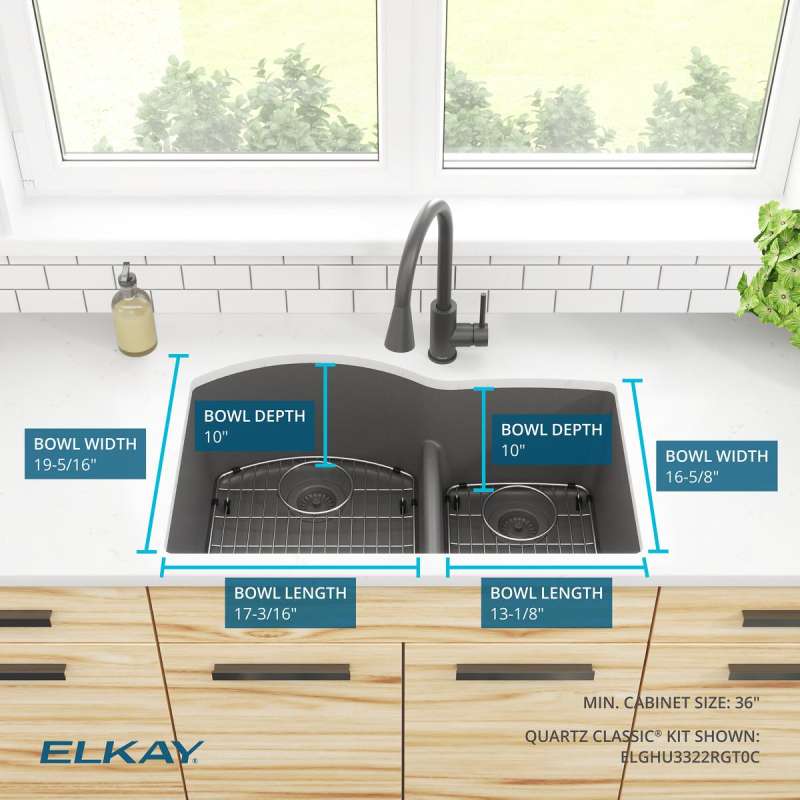 BOWL WIDTH
19-5/16"

BOWL DEPTH
10"

BOWL DEPTH
10"

BOWL WIDTH
16-5/8"

BOWL LENGTH
17-3/16"

BOWL LENGTH
13-1/8"

MIN. CABINET SIZE: 36"

QUARTZ CLASSIC® KIT SHOWN:
ELGHU3322RGT0C

ELKAY