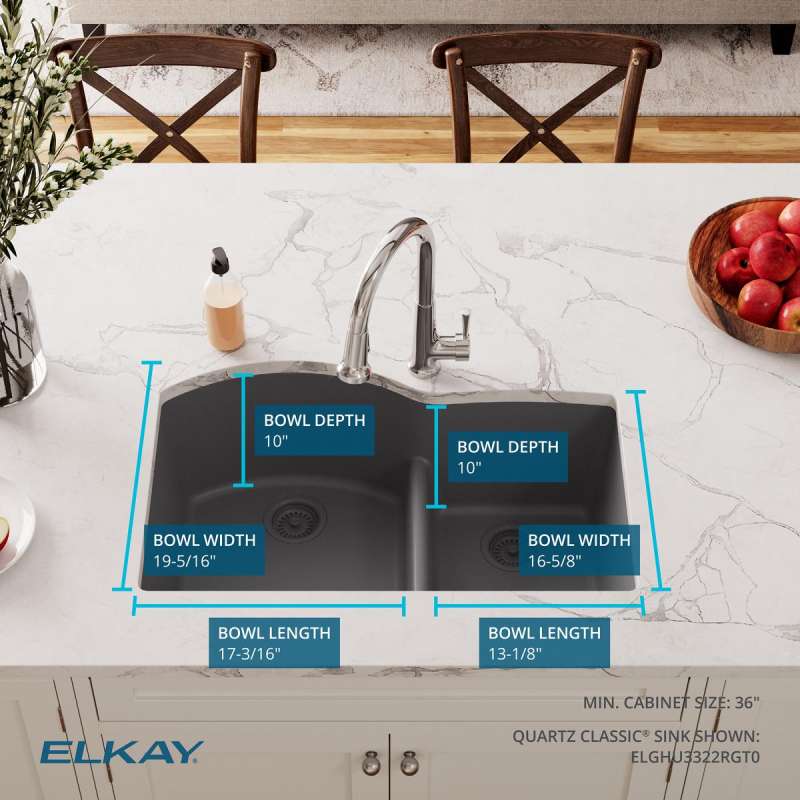 BOWL DEPTH
10"

BOWL DEPTH
10"

BOWL WIDTH
19-5/16"

BOWL WIDTH
16-5/8"

BOWL LENGTH
17-3/16"

BOWL LENGTH
13-1/8"

MIN. CABINET SIZE: 36"

QUARTZ CLASSIC® SINK SHOWN:
ELGHU3322RGT0

ELKAY