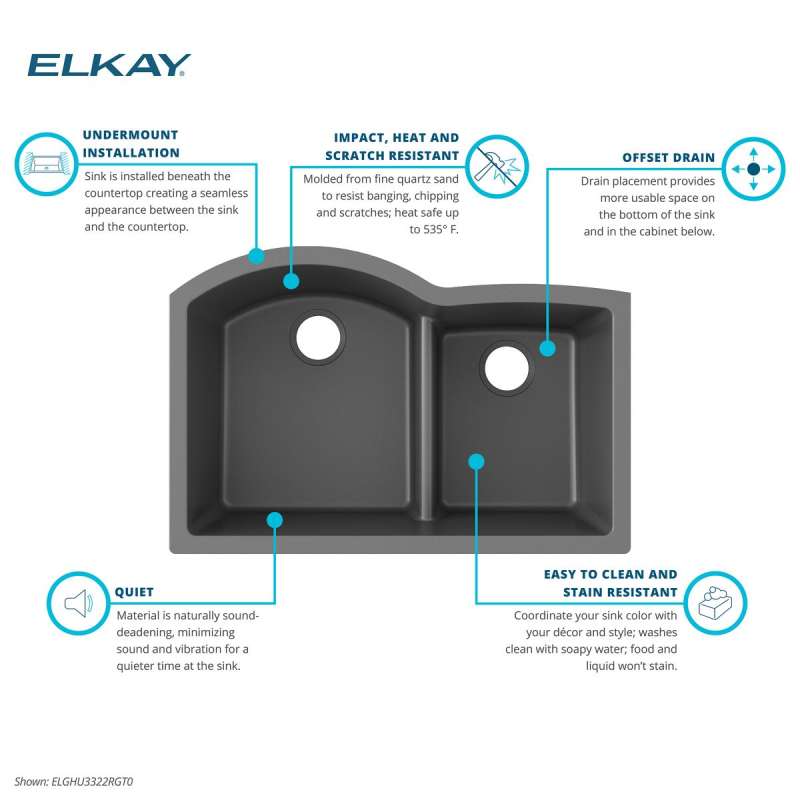 ELKAY

UNDERMOUNT INSTALLATION
Sink is installed beneath the countertop creating a seamless appearance between the sink and the countertop.

IMPACT, HEAT AND SCRATCH RESISTANT
Molded from fine quartz sand to resist banging, chipping and scratches; heat safe up to 535° F.

OFFSET DRAIN
Drain placement provides more usable space on the bottom of the sink and in the cabinet below.

QUIET
Material is naturally sound-deadening, minimizing sound and vibration for a quieter time at the sink.

EASY TO CLEAN AND STAIN RESISTANT
Coordinate your sink color with your décor and style; washes clean with soapy water; food and liquid won't stain.

Shown: ELGHU3322RGT0